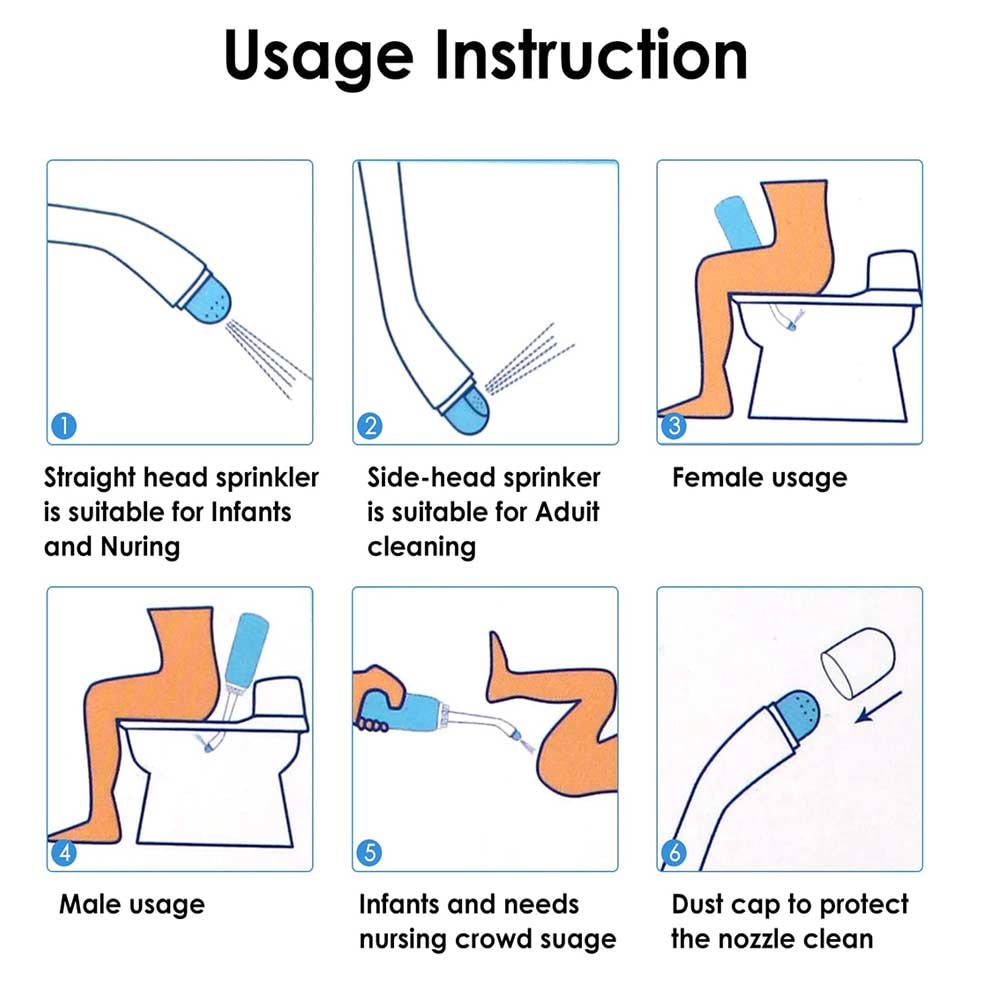 Usage Instruction

1

Straight head sprinkler is suitable for Infants and Nuring

2

Side-head sprinker is suitable for Aduit cleaning

3

Female usage

4

Male usage

5

Infants and needs nursing crowd suage

6

Dust cap to protect the nozzle clean