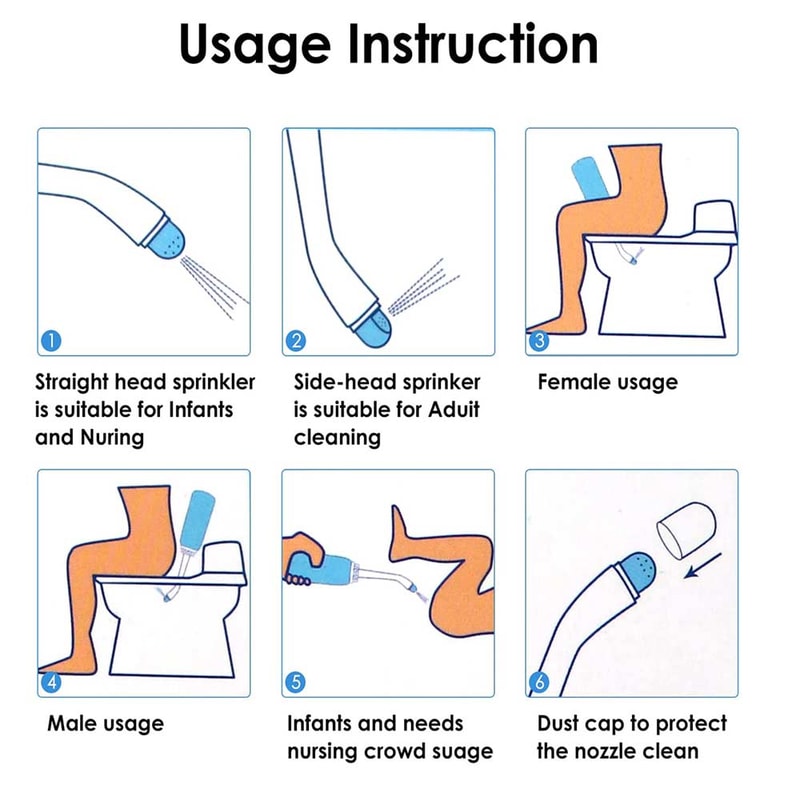 Usage Instruction

1

Straight head sprinkler is suitable for Infants and Nuring

2

Side-head sprinker is suitable for Aduit cleaning

3

Female usage

4

Male usage

5

Infants and needs nursing crowd suage

6

Dust cap to protect the nozzle clean