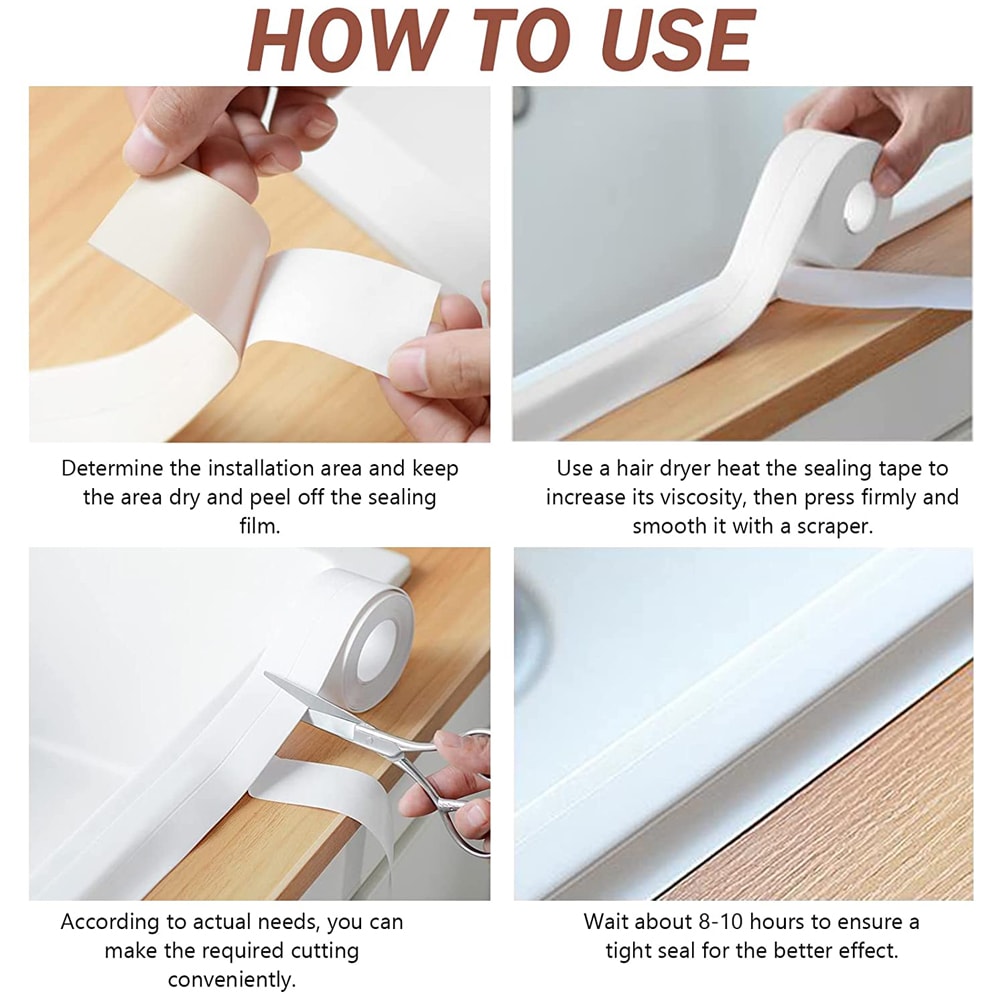 HOW TO USE

Determine the installation area and keep the area dry and peel off the sealing film.

Use a hair dryer heat the sealing tape to increase its viscosity, then press firmly and smooth it with a scraper.

According to actual needs, you can make the required cutting conveniently.

Wait about 8-10 hours to ensure a tight seal for the better effect.