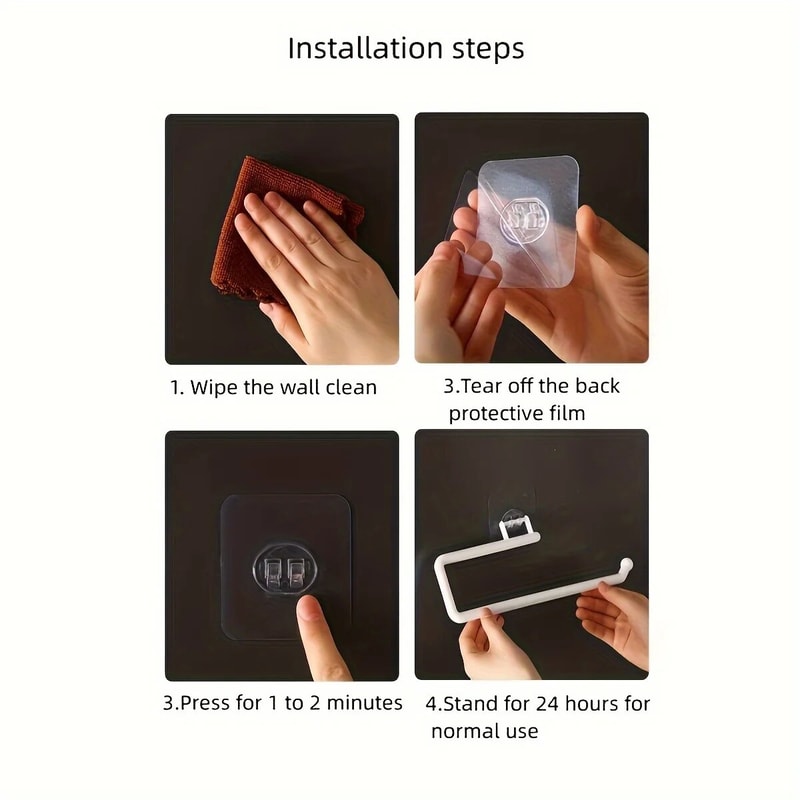 Installation steps

1. Wipe the wall clean

3.Tear off the back protective film

3.Press for 1 to 2 minutes

4.Stand for 24 hours for normal use