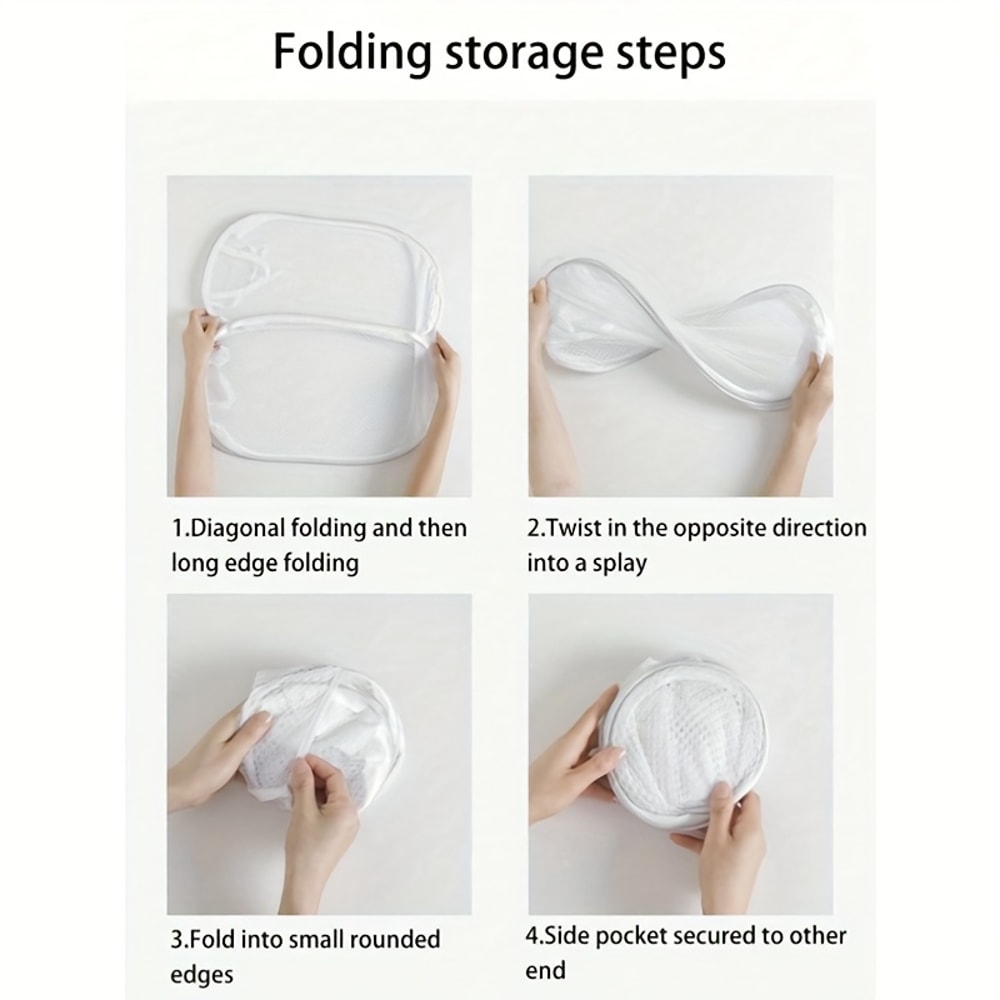 Folding storage steps

1.Diagonal folding and then long edge folding

2.Twist in the opposite direction into a splay

3.Fold into small rounded edges

4.Side pocket secured to other end