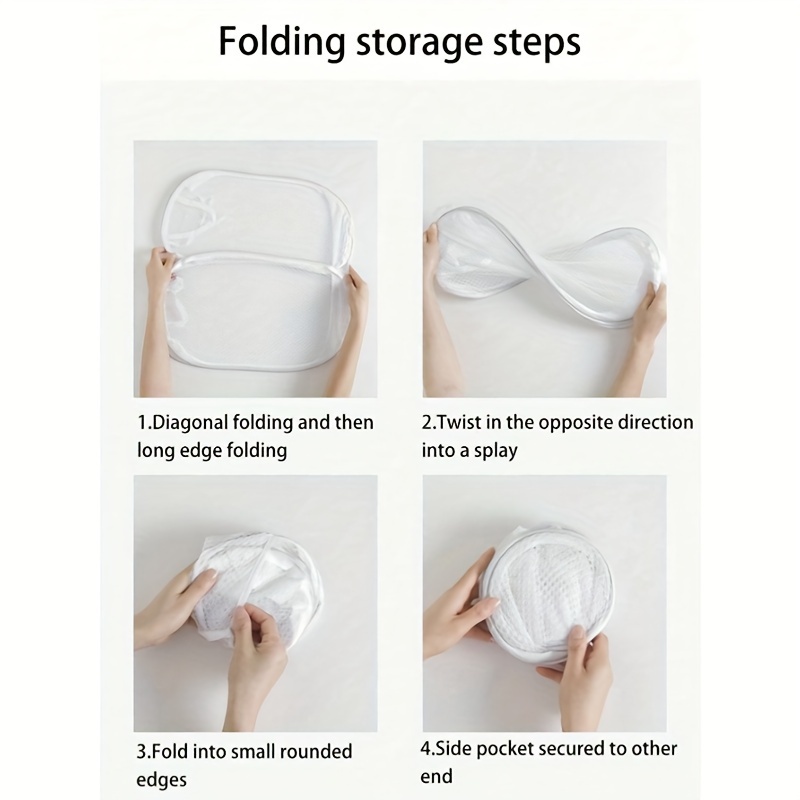 Folding storage steps

1.Diagonal folding and then long edge folding

2.Twist in the opposite direction into a splay

3.Fold into small rounded edges

4.Side pocket secured to other end