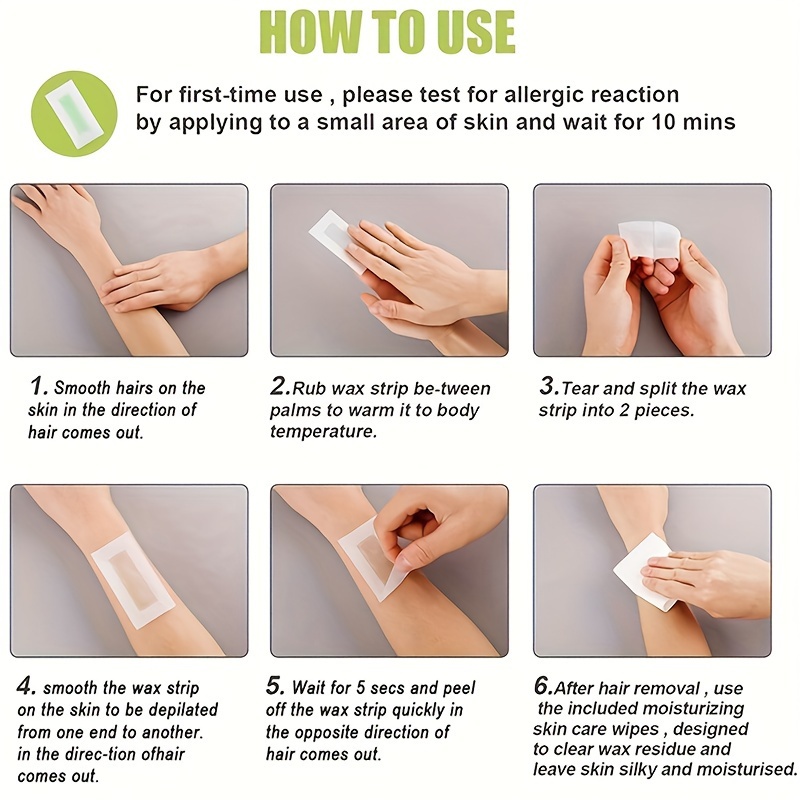 HOW TO USE

For first-time use , please test for allergic reaction by applying to a small area of skin and wait for 10 mins

1. Smooth hairs on the skin in the direction of hair comes out.

2.Rub wax strip be-tween palms to warm it to body temperature.

3.Tear and split the wax strip into 2 pieces.

4. smooth the wax strip on the skin to be depilated from one end to another. in the direc-tion ofhair comes out.

5. Wait for 5 secs and peel off the wax strip quickly in the opposite direction of hair comes out.

6.After hair removal , use the included moisturizing skin care wipes , designed to clear wax residue and leave skin silky and moisturised.