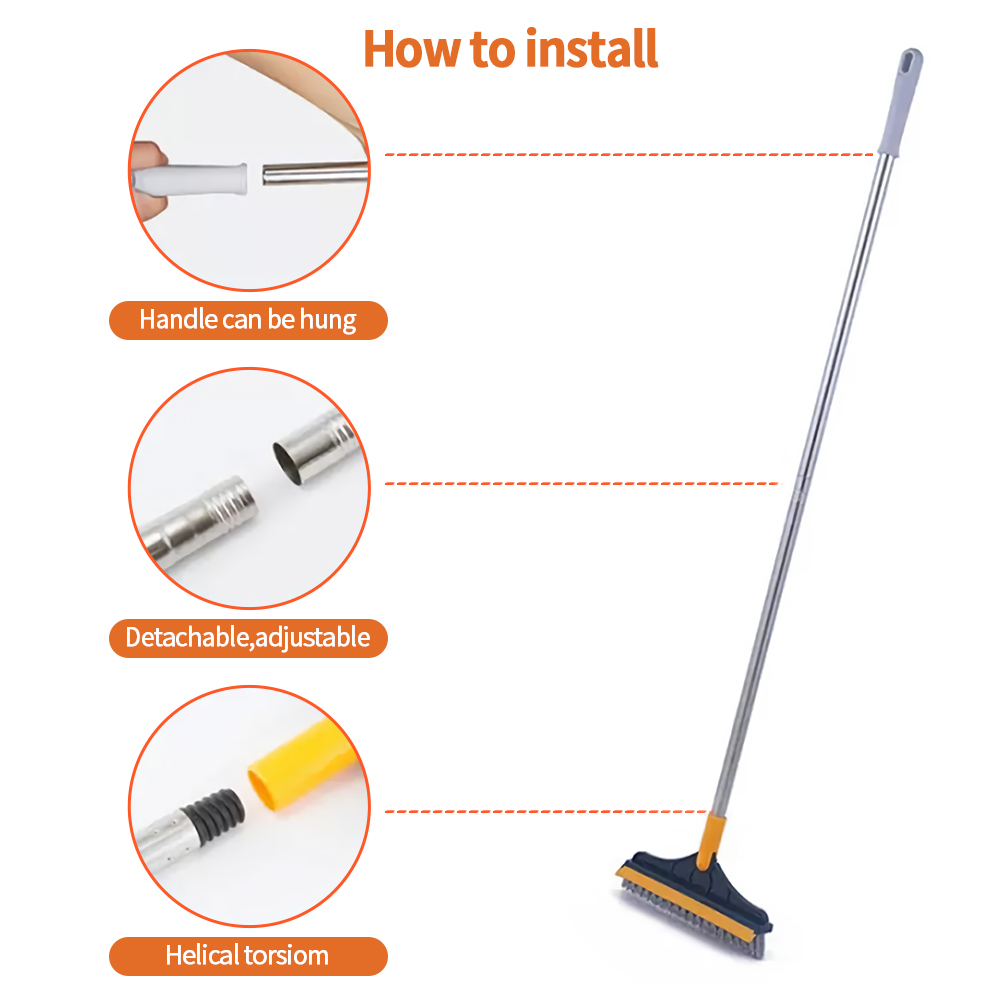 How to install

Handle can be hung

Detachable,adjustable

Helical torsiom