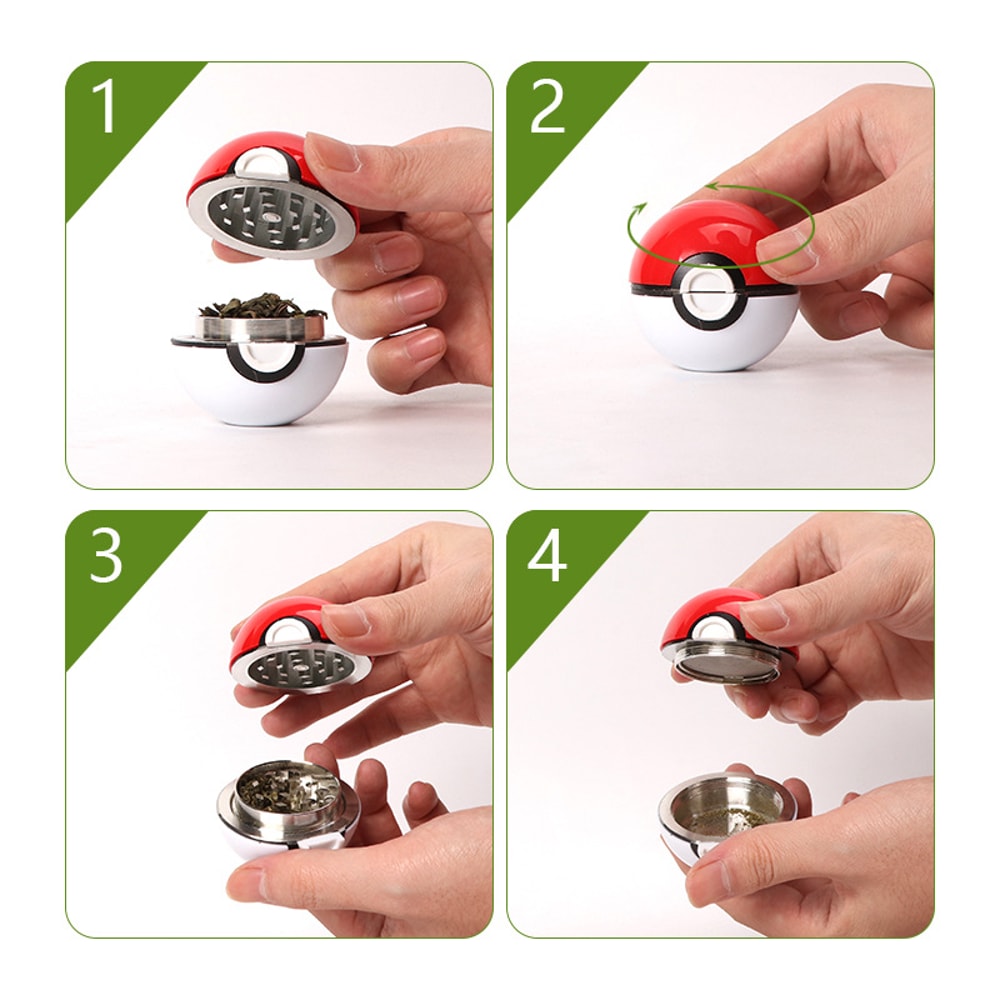 1

2

3

4