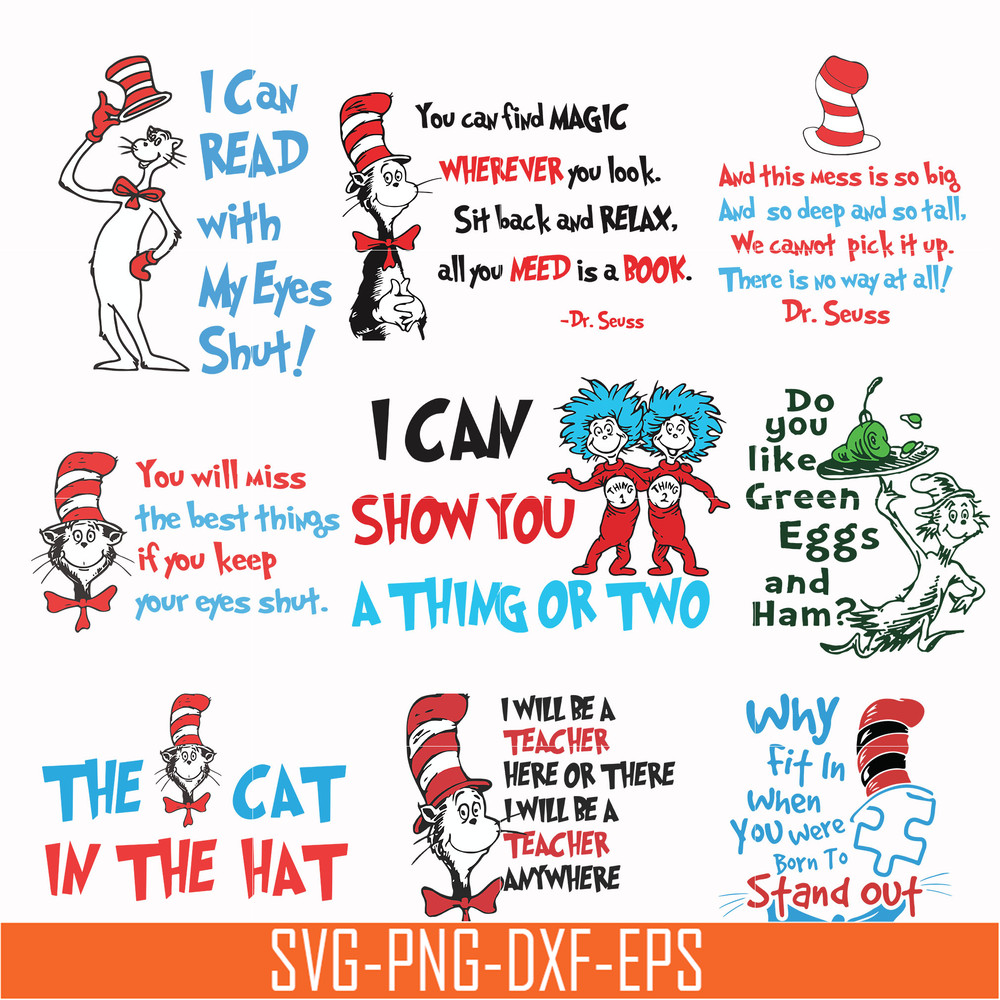 I Can READ with My Eyes Shut!

You can find MAGIC WHEREVER you look. Sit back and RELAX, all you NEED is a BOOK.
-Dr. Seuss

And this mess is so big And so deep and so tall, We cannot pick it up. There is no way at all!
Dr. Seuss

You will miss the best things if you keep your eyes shut.

I CAN SHOW YOU A THING OR TWO

THING 1
THING 2

Do you like Green Eggs and Ham?

THE CAT IN THE HAT

I WILL BE A TEACHER HERE OR THERE I WILL BE A TEACHER ANYWHERE

Why Fit In When You were Born To Stand out

SVG-PNG-DXF-EPS