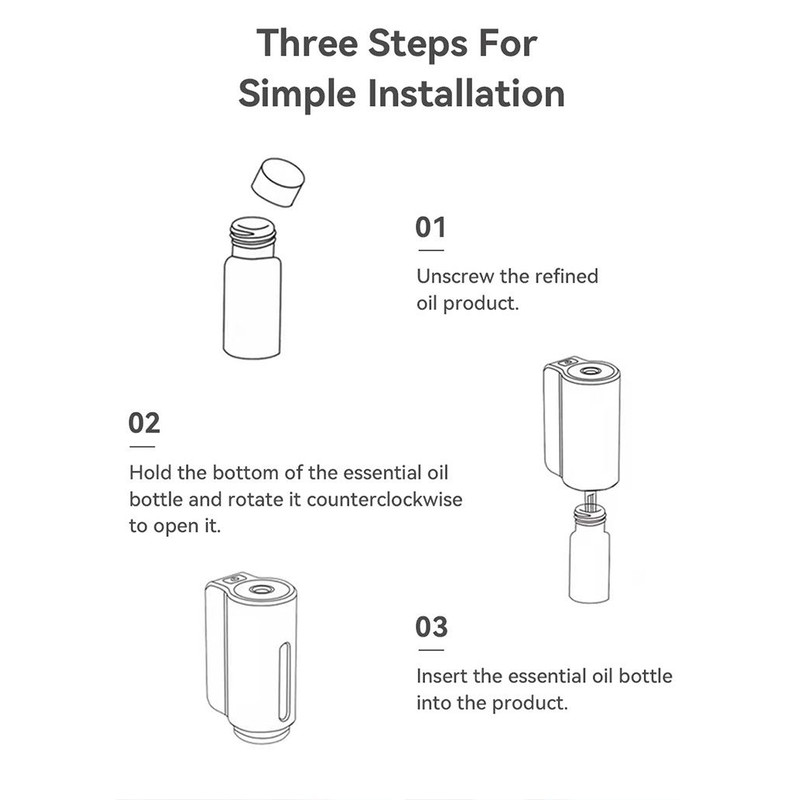 Three Steps For
Simple Installation

01

Unscrew the refined oil product.

02

Hold the bottom of the essential oil bottle and rotate it counterclockwise to open it.

03

Insert the essential oil bottle into the product.