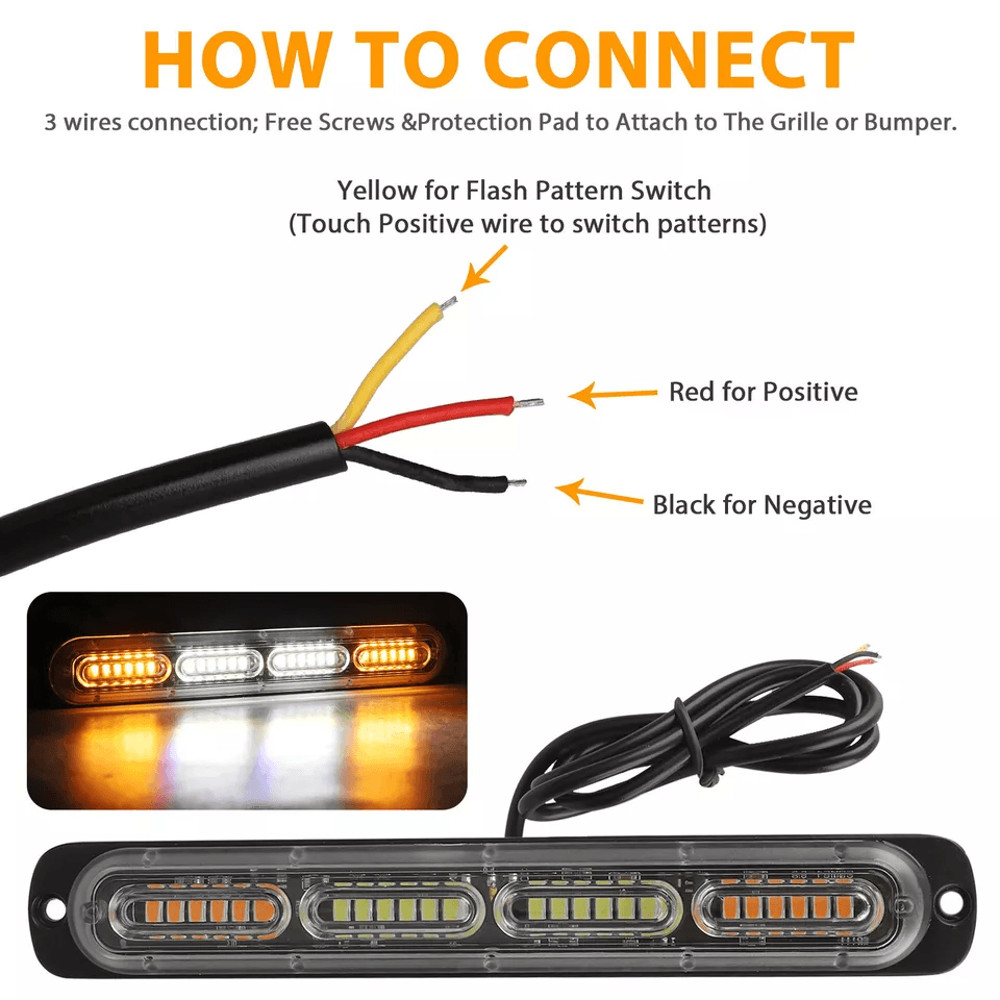 HOW TO CONNECT
3 wires connection; Free Screws &Protection Pad to Attach to The Grille or Bumper.

Yellow for Flash Pattern Switch
(Touch Positive wire to switch patterns)

Red for Positive

Black for Negative