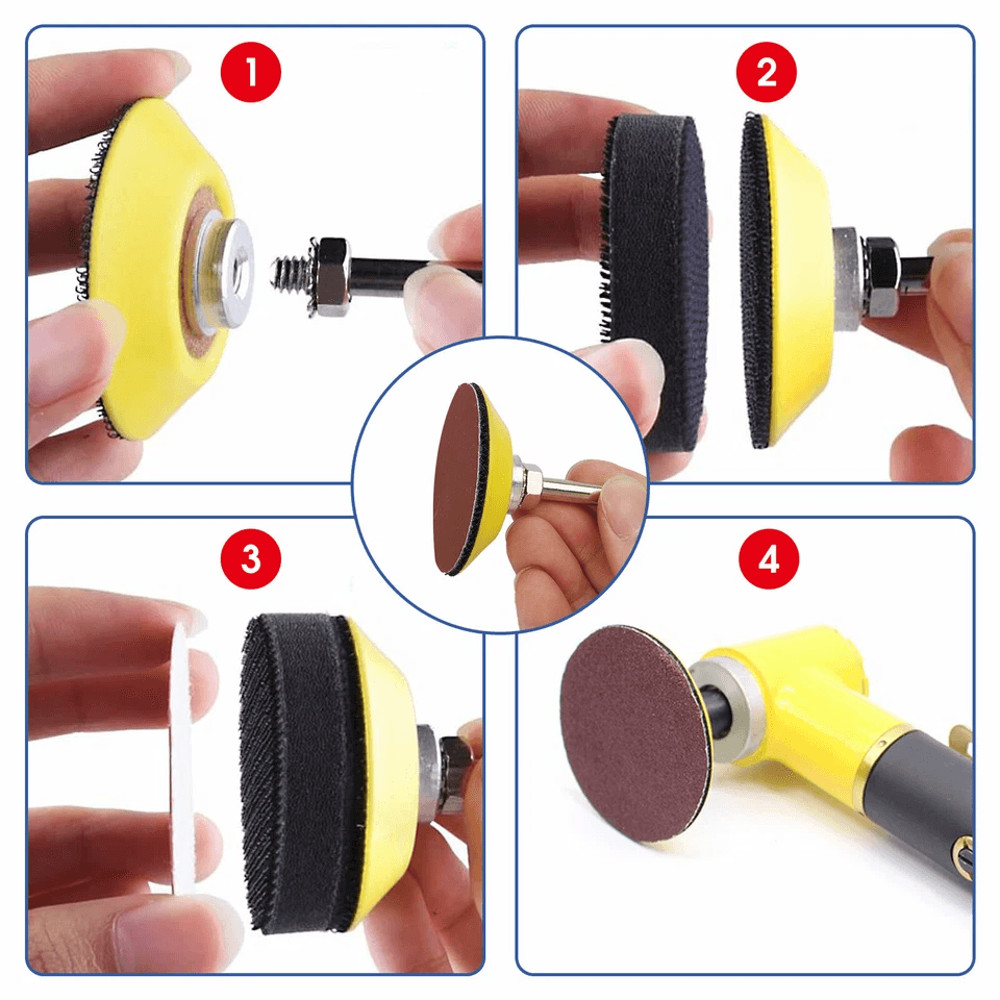 1

2

3

4