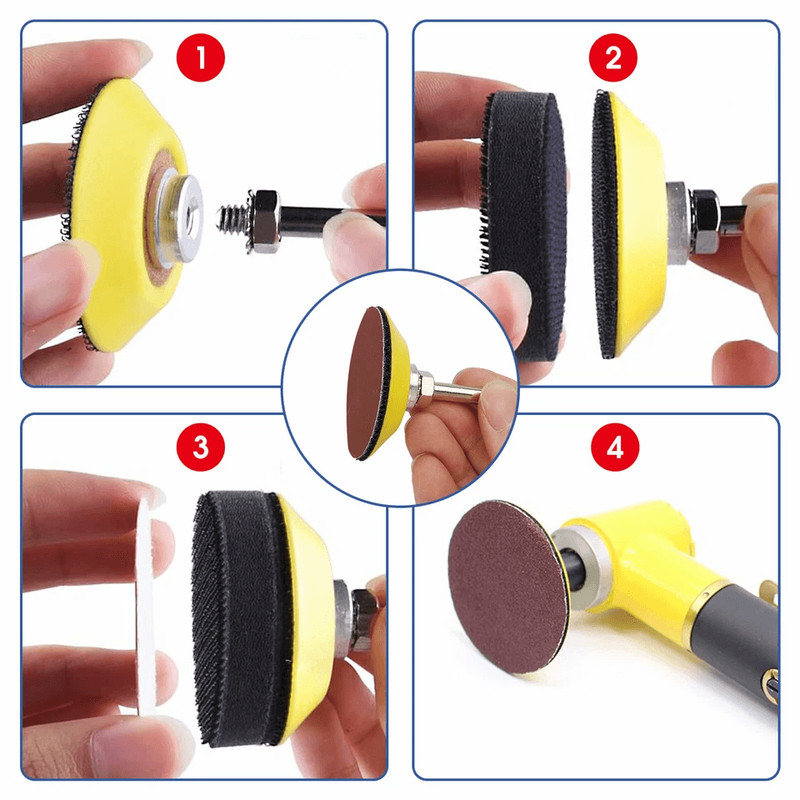 1

2

3

4