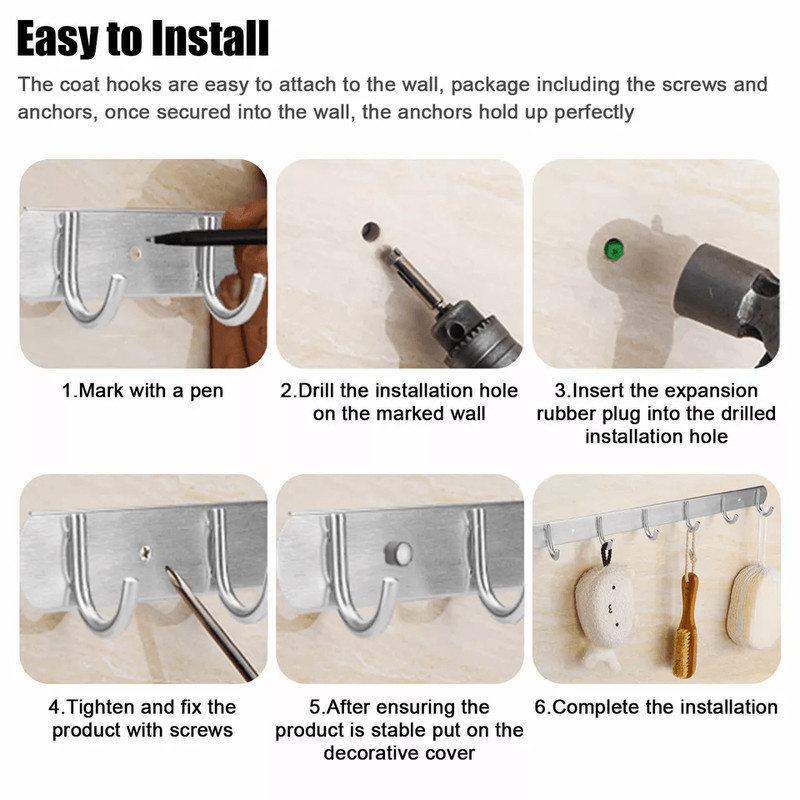 Easy to Install

The coat hooks are easy to attach to the wall, package including the screws and anchors, once secured into the wall, the anchors hold up perfectly

1.Mark with a pen

2.Drill the installation hole on the marked wall

3.Insert the expansion rubber plug into the drilled installation hole

4.Tighten and fix the product with screws

5.After ensuring the product is stable put on the decorative cover

6.Complete the installation