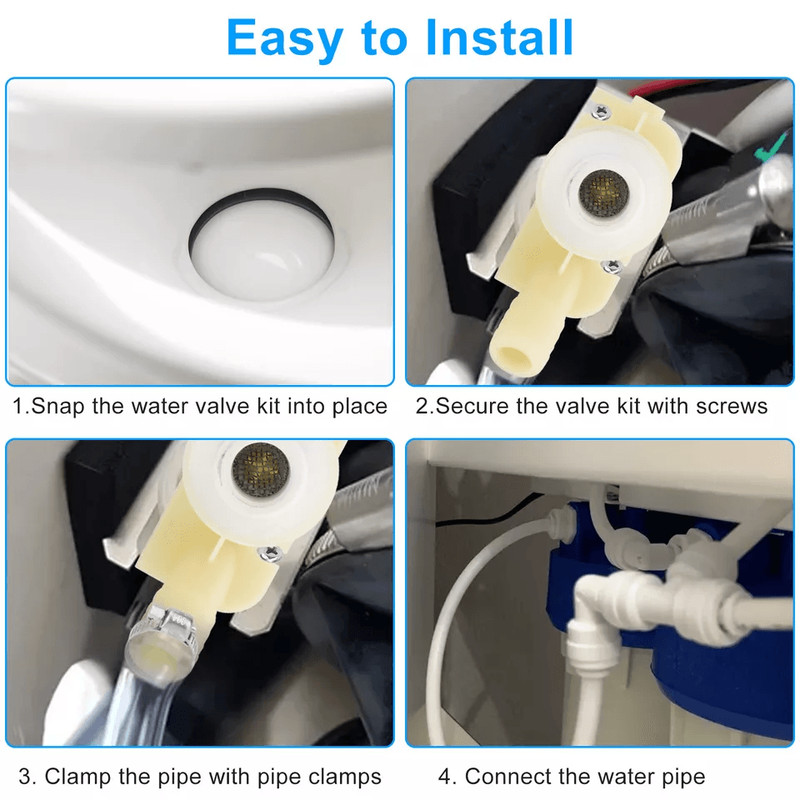 Easy to Install

1.Snap the water valve kit into place

2.Secure the valve kit with screws

3. Clamp the pipe with pipe clamps

4. Connect the water pipe