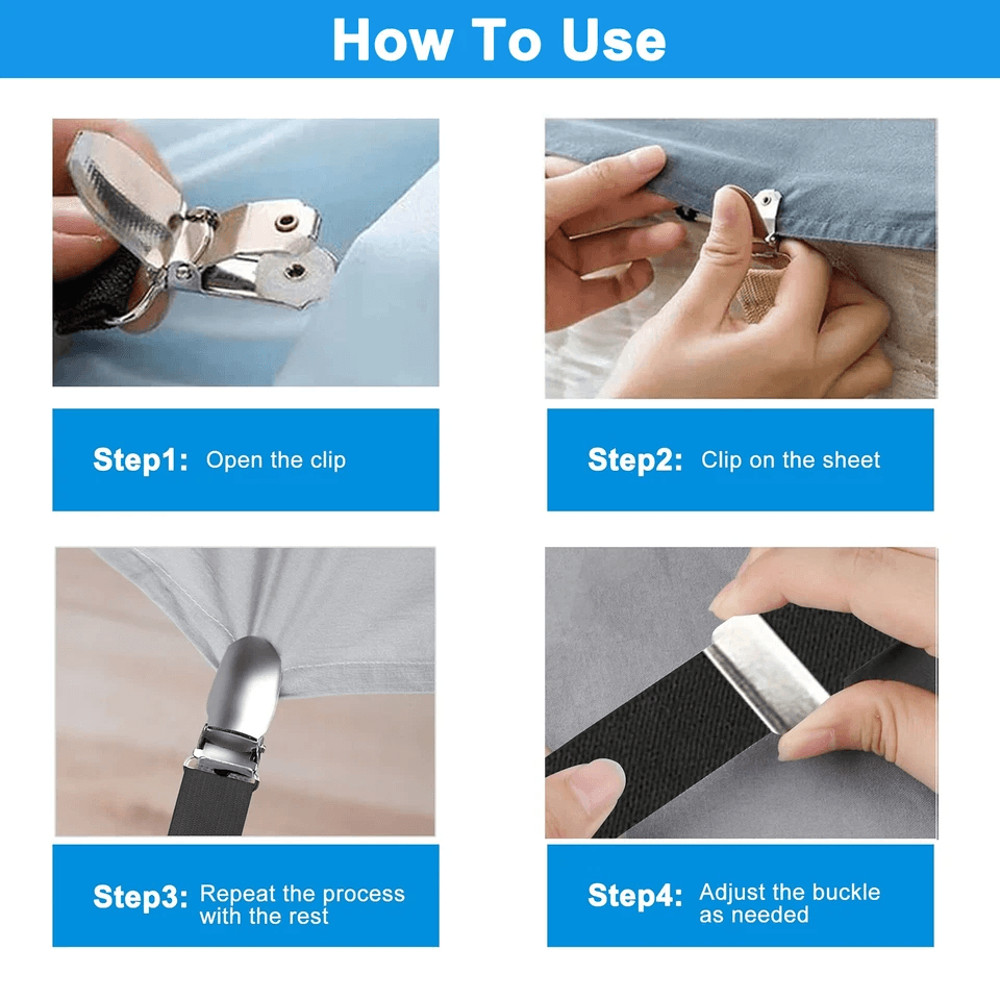 How To Use

Step1: Open the clip

Step2: Clip on the sheet

Step3: Repeat the process with the rest

Step4: Adjust the buckle as needed