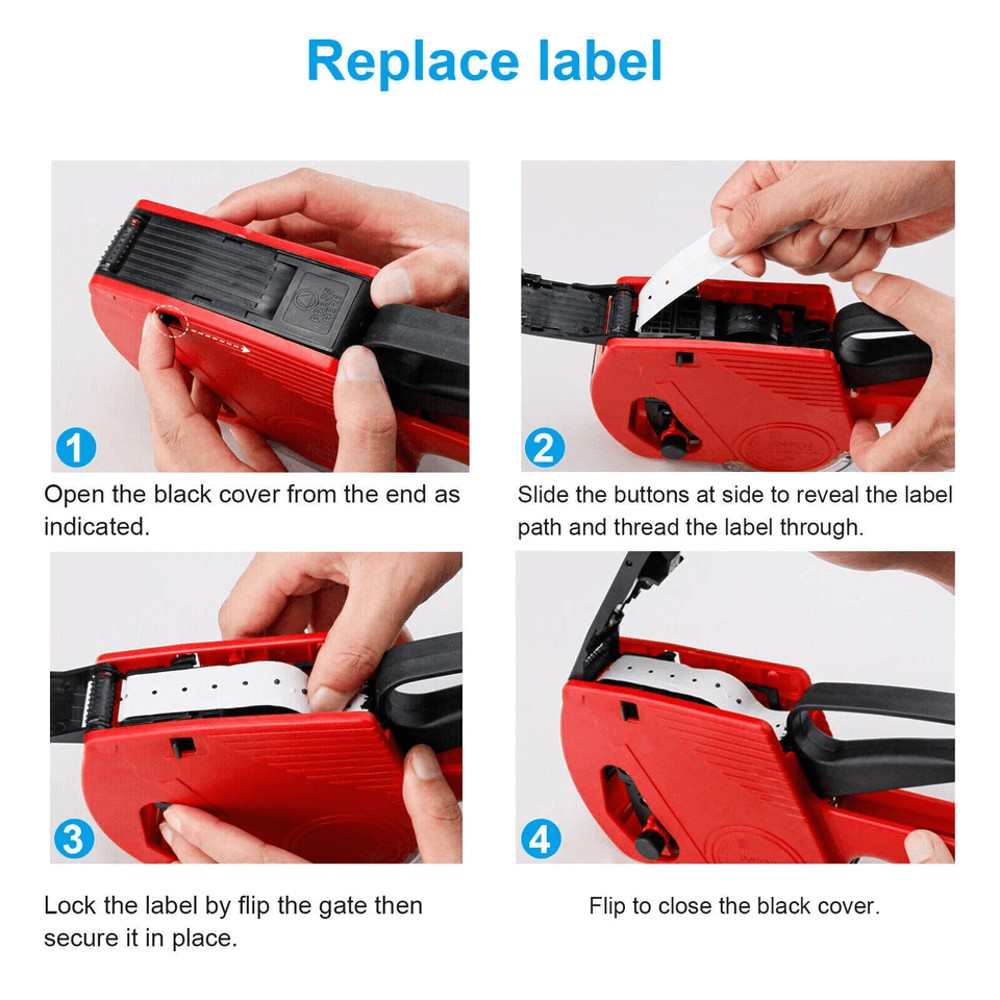 Replace label

1

Open the black cover from the end as indicated.

2

Slide the buttons at side to reveal the label path and thread the label through.

3

Lock the label by flip the gate then secure it in place.

4

Flip to close the black cover.