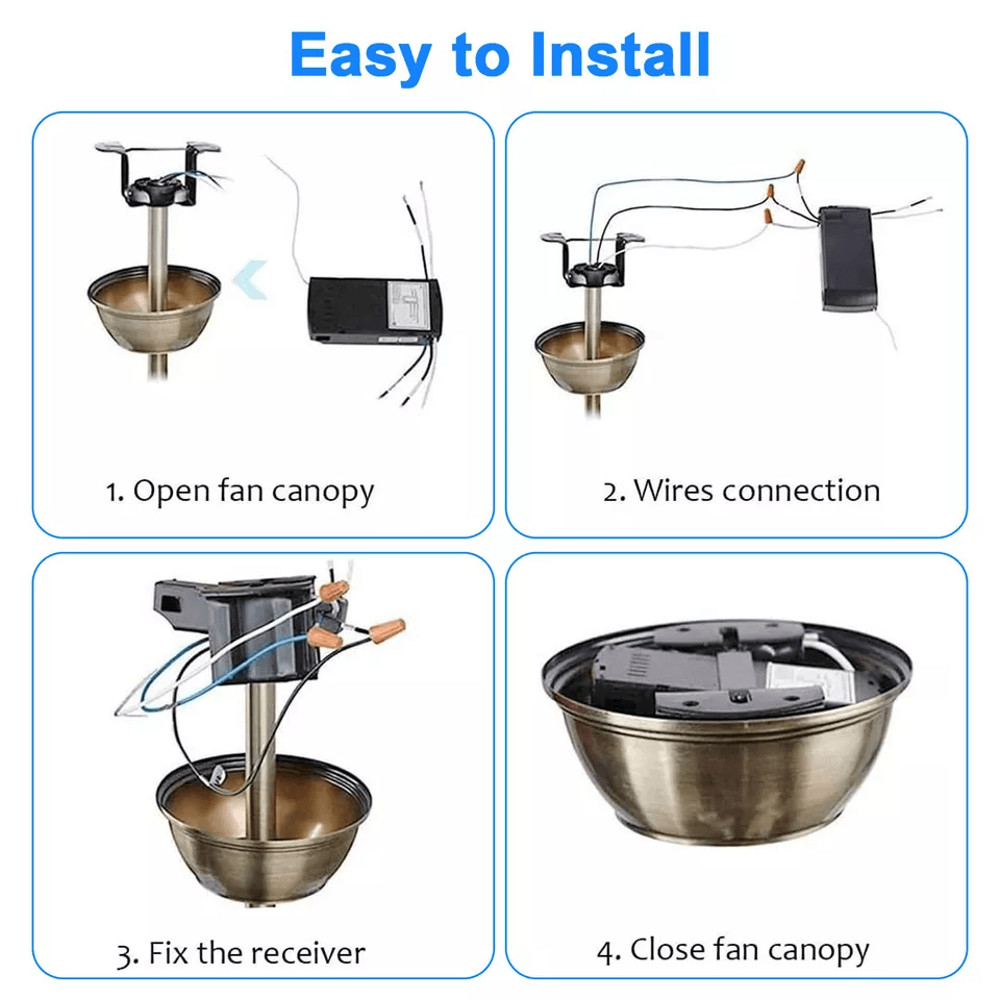 Easy to Install

1. Open fan canopy

2. Wires connection

3. Fix the receiver

4. Close fan canopy