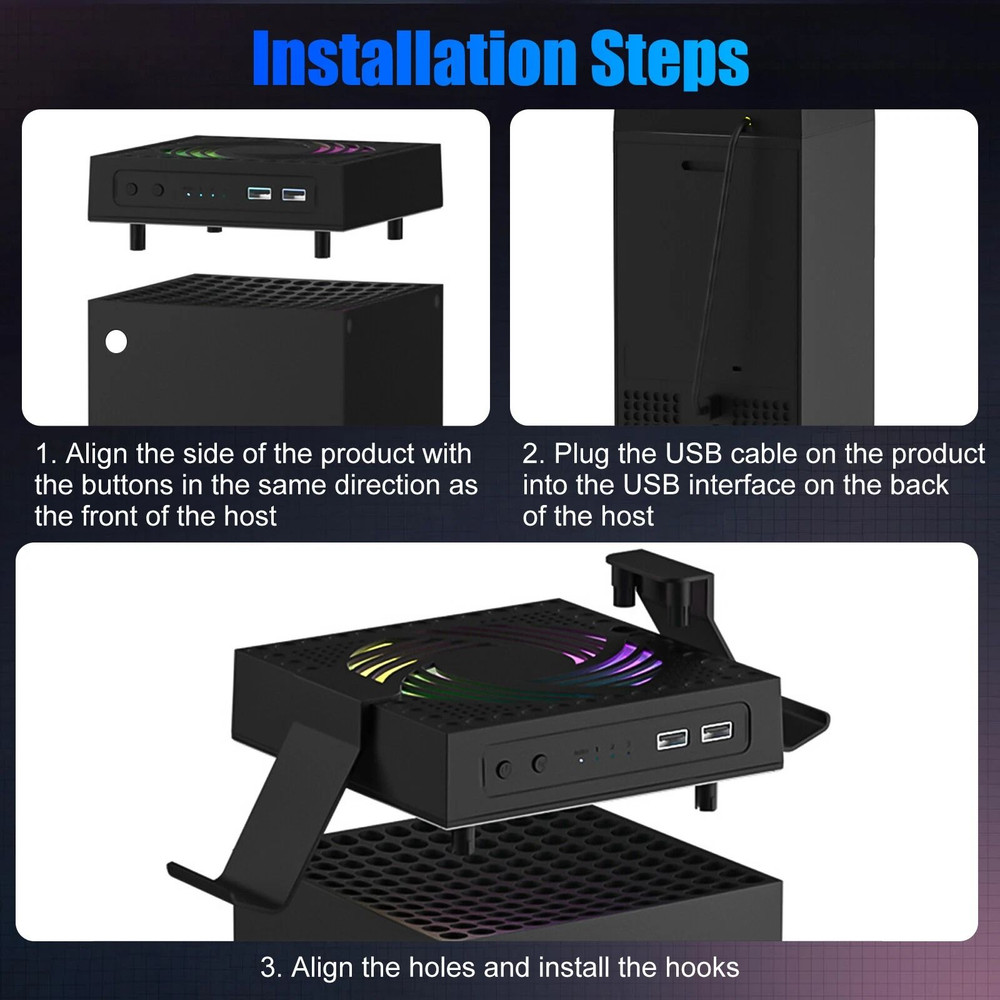 Installation Steps

1. Align the side of the product with the buttons in the same direction as the front of the host

2. Plug the USB cable on the product into the USB interface on the back of the host

3. Align the holes and install the hooks