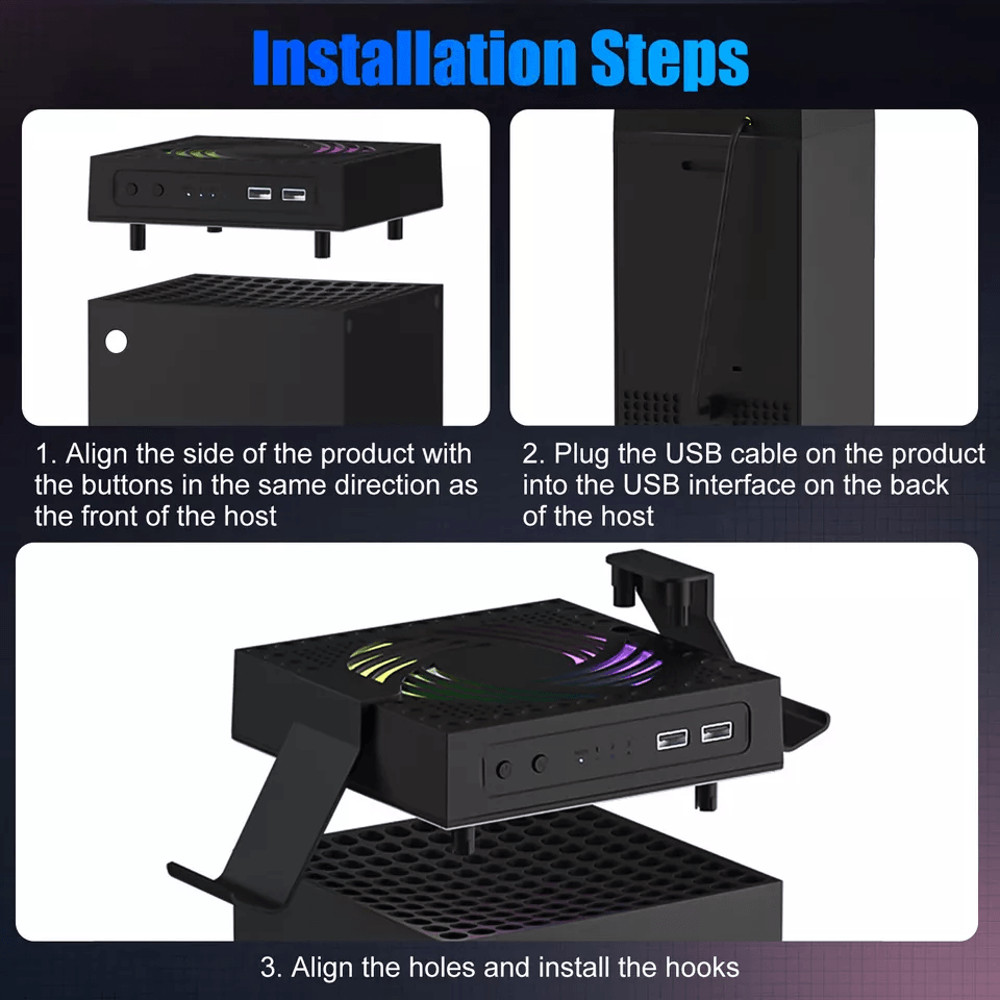 Installation Steps

1. Align the side of the product with the buttons in the same direction as the front of the host

2. Plug the USB cable on the product into the USB interface on the back of the host

3. Align the holes and install the hooks