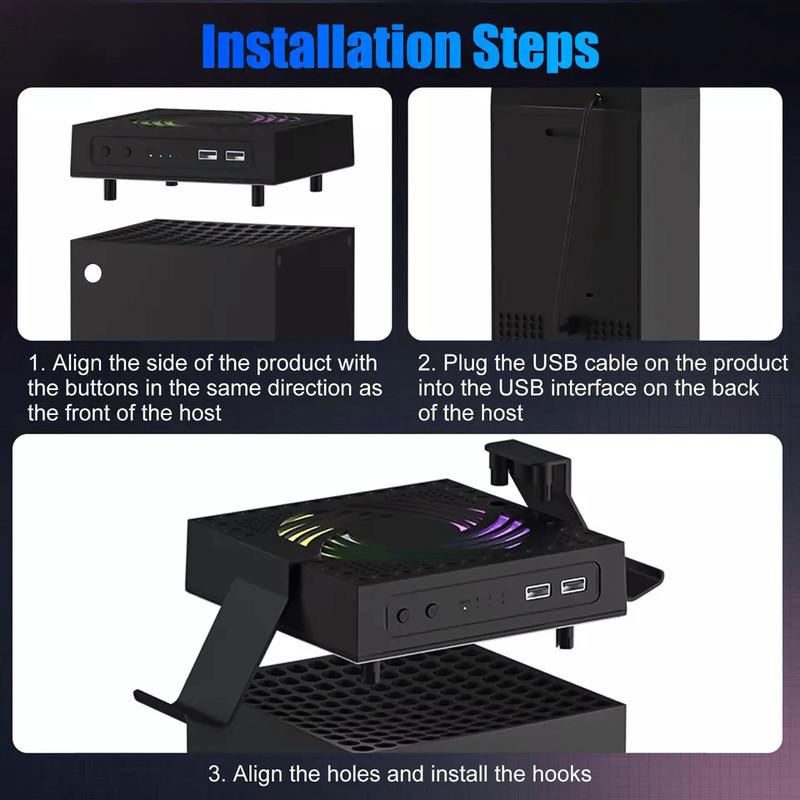 Installation Steps

1. Align the side of the product with the buttons in the same direction as the front of the host

2. Plug the USB cable on the product into the USB interface on the back of the host

3. Align the holes and install the hooks