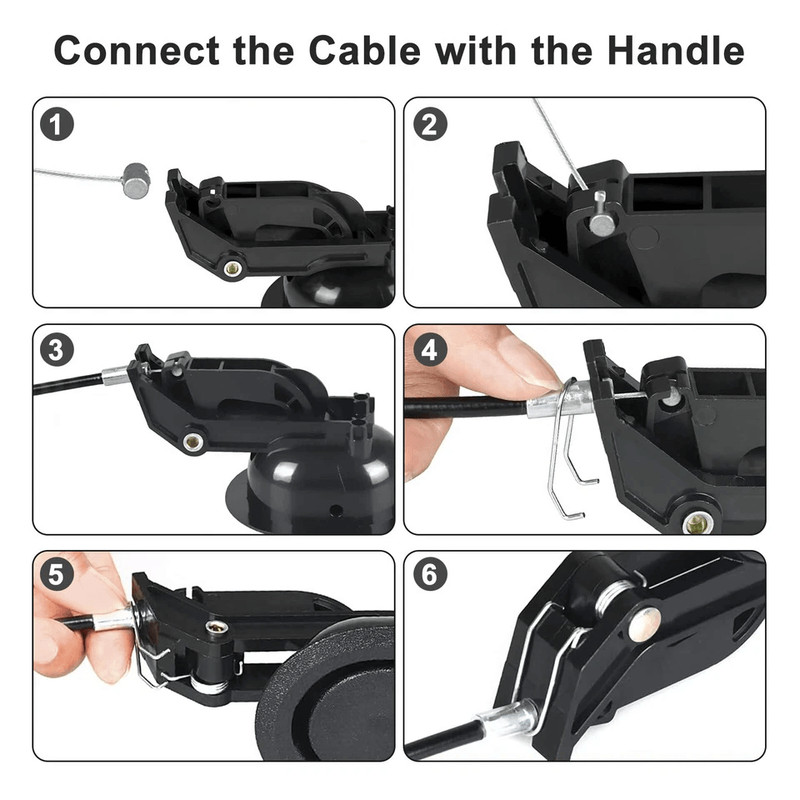 Connect the Cable with the Handle

1

2

3

4

5

6