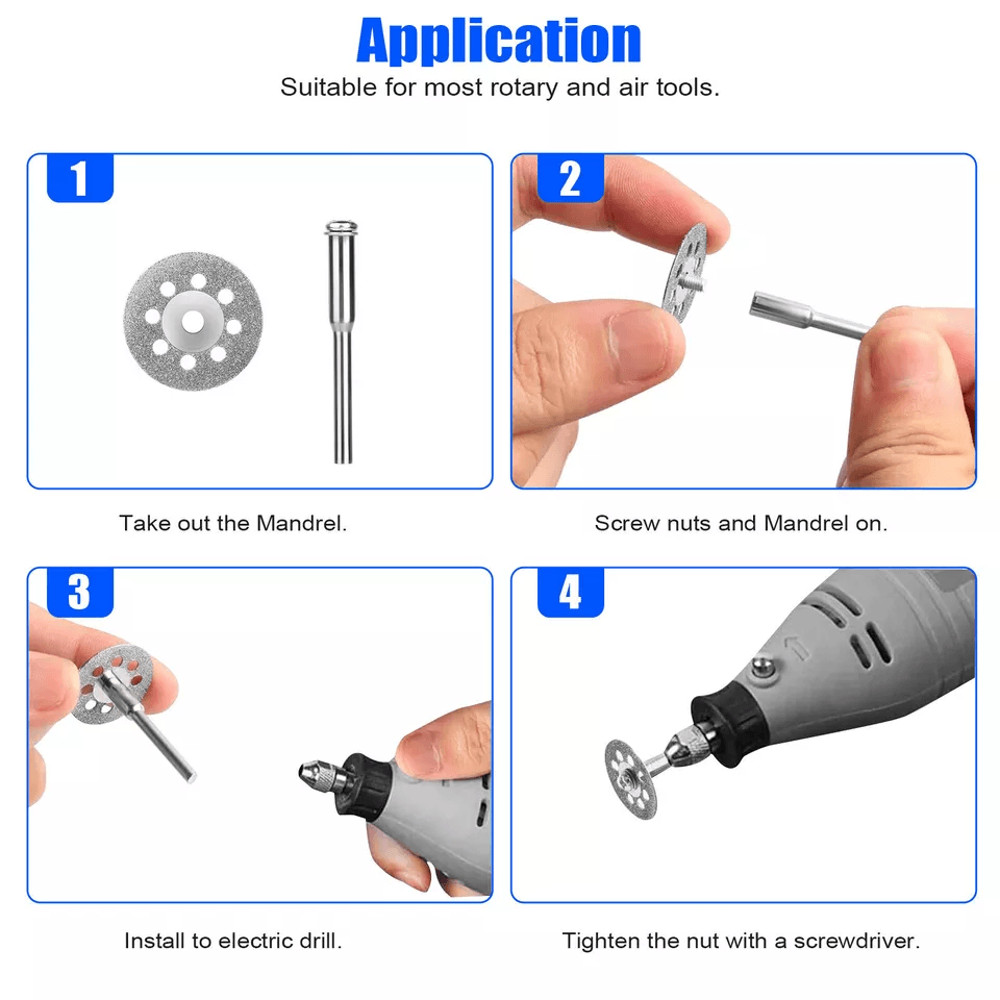 Application

Suitable for most rotary and air tools.

1

Take out the Mandrel.

2

Screw nuts and Mandrel on.

3

Install to electric drill.

4

Tighten the nut with a screwdriver.