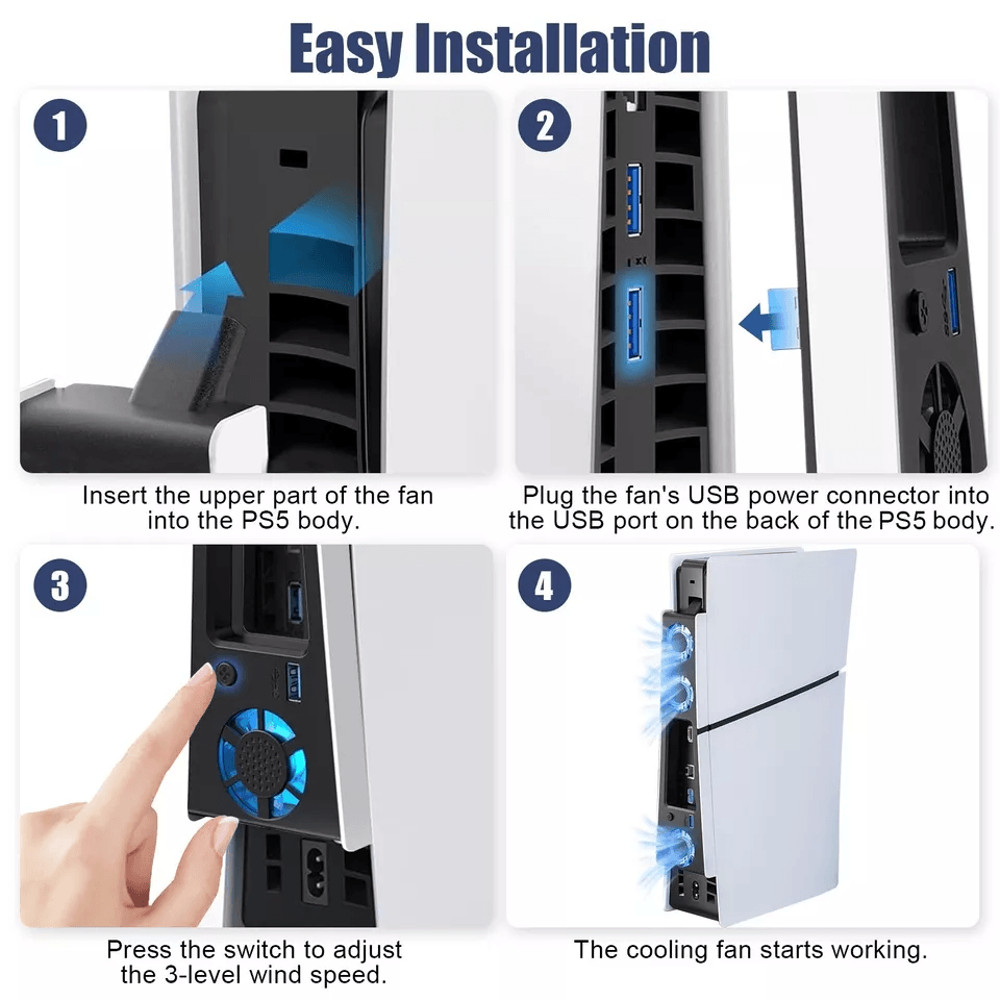 Easy Installation

1

Insert the upper part of the fan into the PS5 body.

2

Plug the fan's USB power connector into the USB port on the back of the PS5 body.

3

Press the switch to adjust the 3-level wind speed.

4

The cooling fan starts working.