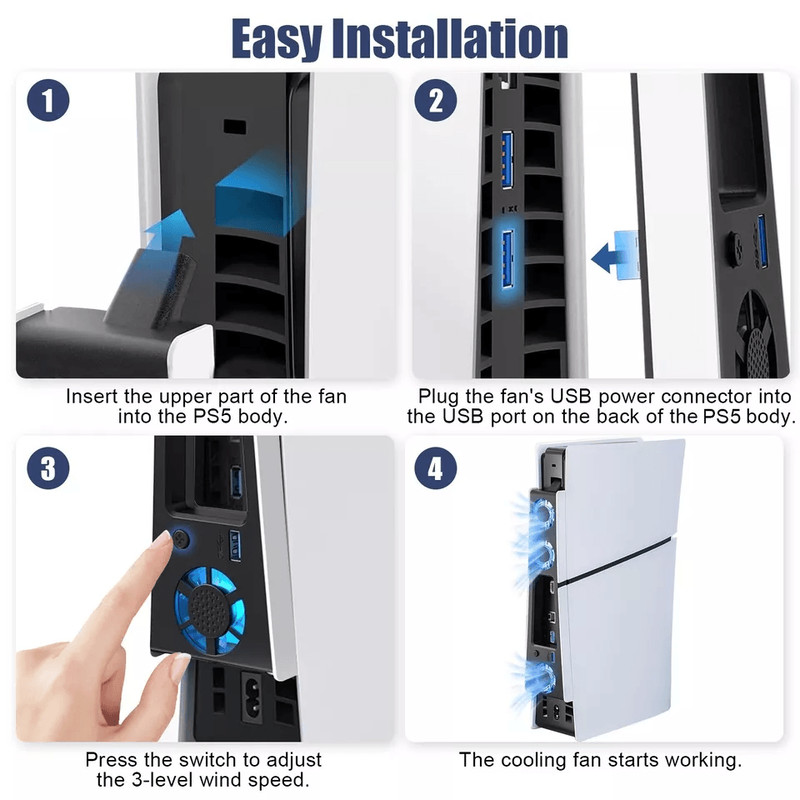 Easy Installation

1

Insert the upper part of the fan into the PS5 body.

2

Plug the fan's USB power connector into the USB port on the back of the PS5 body.

3

Press the switch to adjust the 3-level wind speed.

4

The cooling fan starts working.