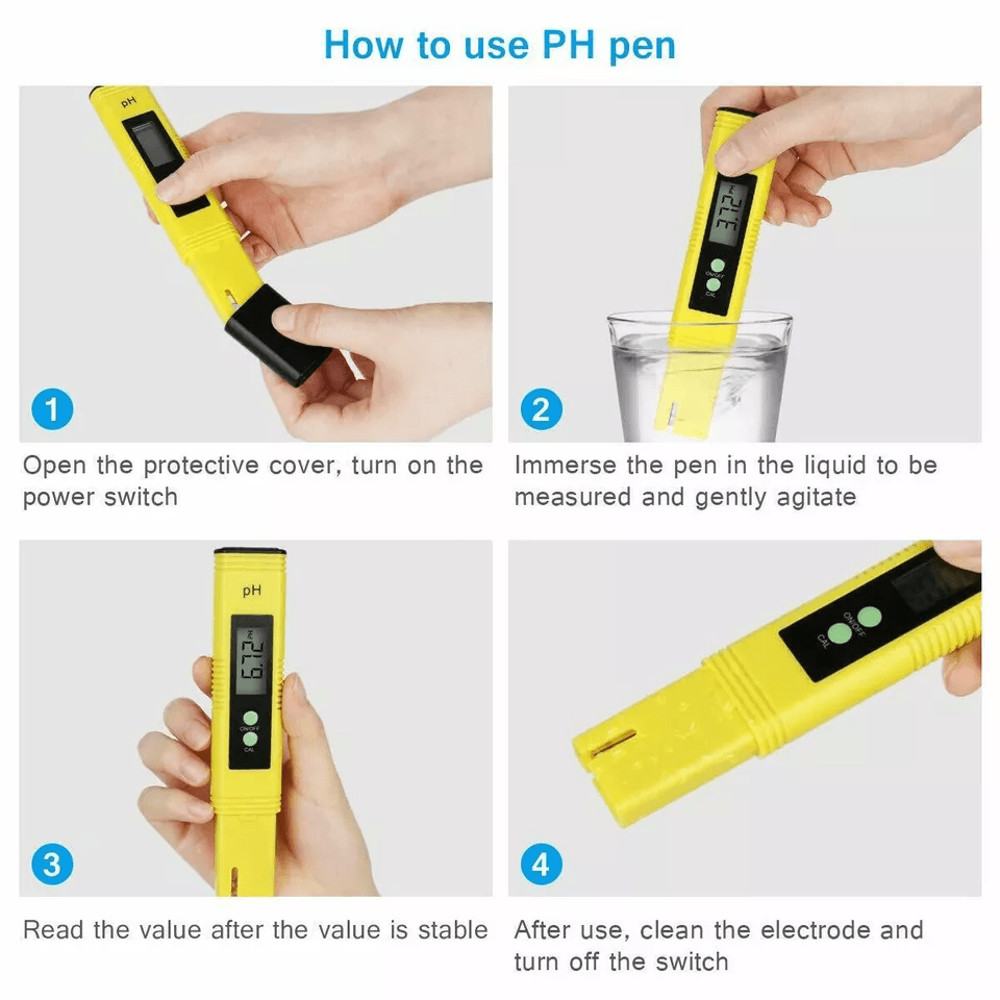 How to use PH pen

pH

1

Open the protective cover, turn on the power switch

37.2

ON/OFF

CAL

2

Immerse the pen in the liquid to be measured and gently agitate

pH

6.72

ON/OFF

CAL

3

Read the value after the value is stable

ON/OFF

CAL

4

After use, clean the electrode and turn off the switch