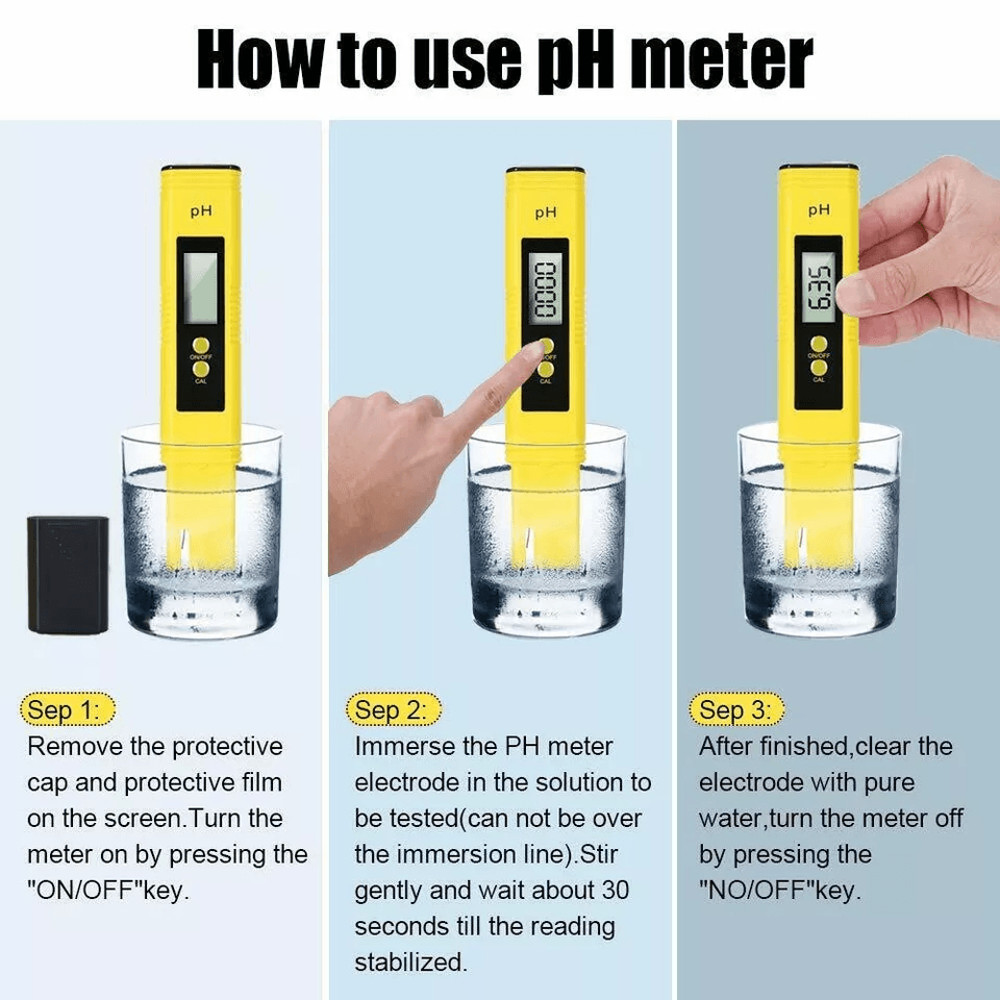 How to use pH meter

pH

ON/OFF

CAL

Sep 1:
Remove the protective cap and protective film on the screen.Turn the meter on by pressing the "ON/OFF"key.

pH

0.00

ON/OFF

CAL

Sep 2:
Immerse the PH meter electrode in the solution to be tested(can not be over the immersion line).Stir gently and wait about 30 seconds till the reading stabilized.

pH

6.35

ON/OFF

CAL

Sep 3:
After finished,clear the electrode with pure water,turn the meter off by pressing the "NO/OFF"key.