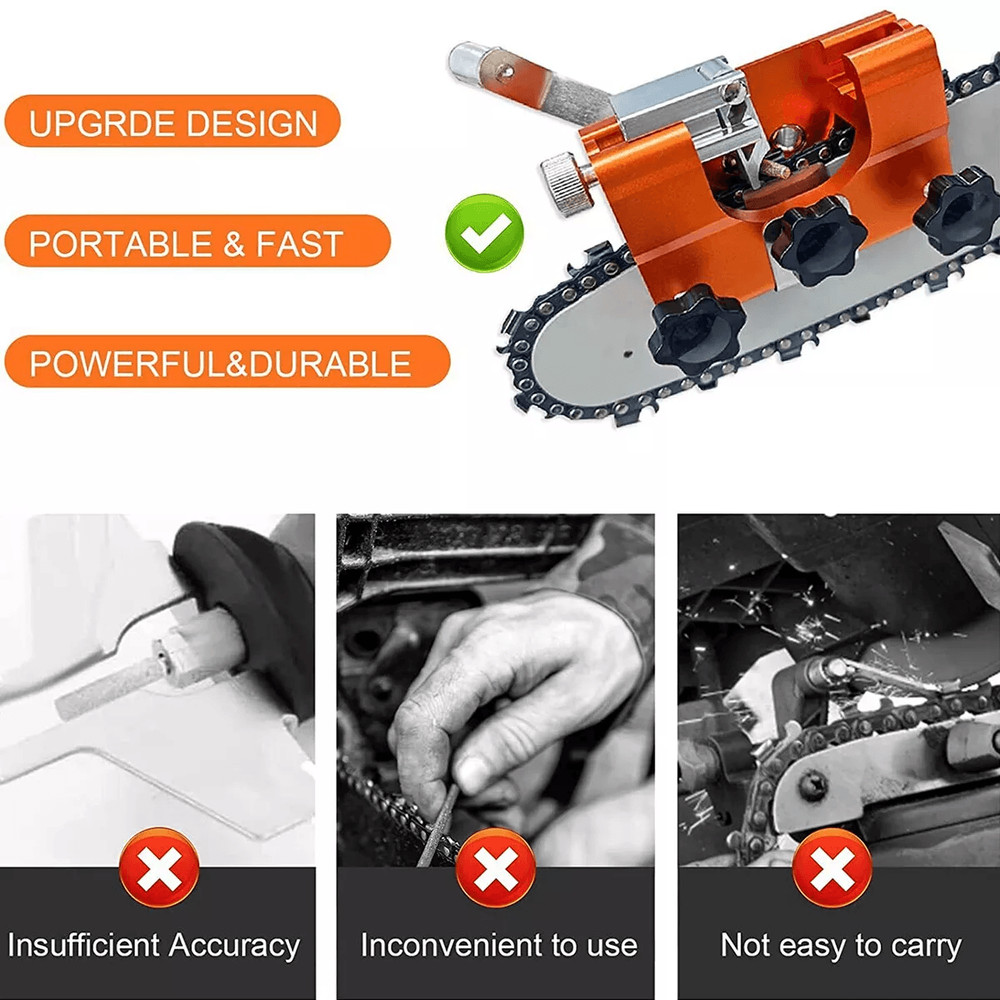 UPGRDE DESIGN

PORTABLE & FAST

POWERFUL&DURABLE

Insufficient Accuracy

Inconvenient to use

Not easy to carry