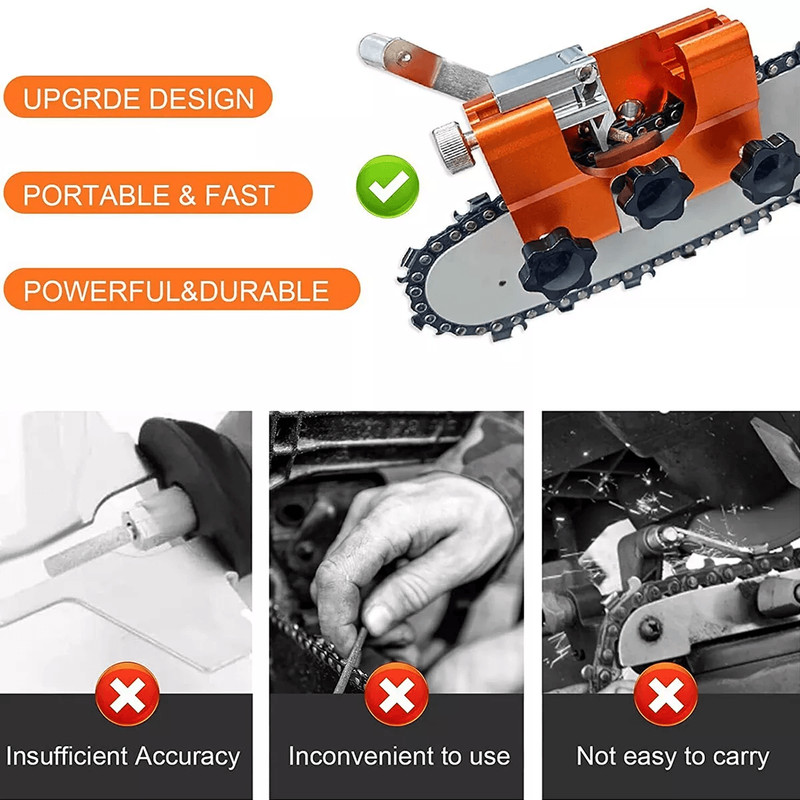 UPGRDE DESIGN

PORTABLE & FAST

POWERFUL&DURABLE

Insufficient Accuracy

Inconvenient to use

Not easy to carry