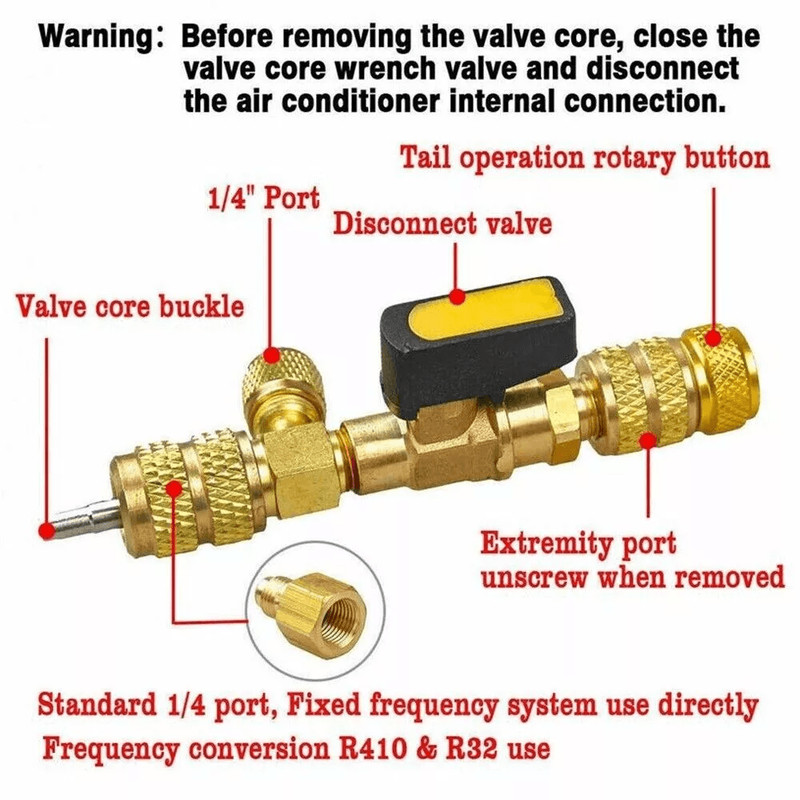 Warning: Before removing the valve core, close the valve core wrench valve and disconnect the air conditioner internal connection.

Tail operation rotary button

1/4" Port

Disconnect valve

Valve core buckle

Extremity port unscrew when removed

Standard 1/4 port, Fixed frequency system use directly

Frequency conversion R410 & R32 use