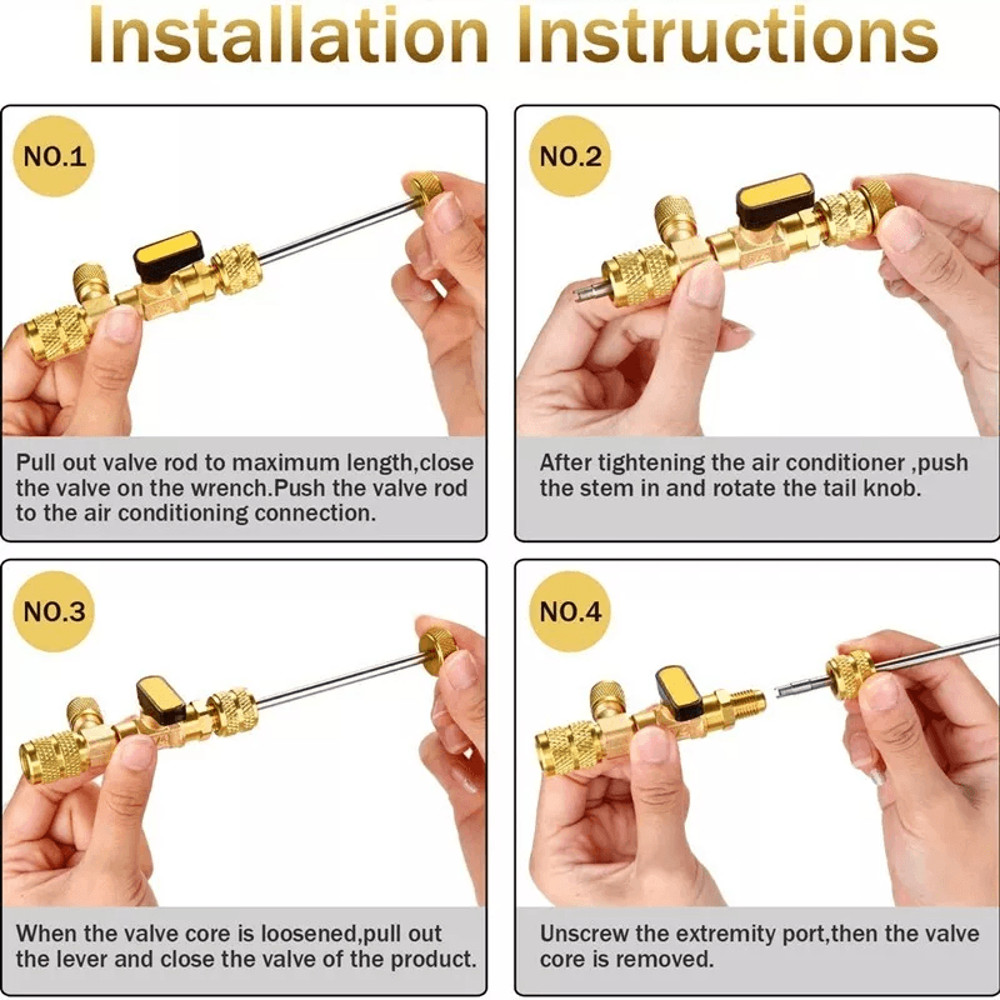 Installation Instructions

NO.1

Pull out valve rod to maximum length,close the valve on the wrench.Push the valve rod to the air conditioning connection.

NO.2

After tightening the air conditioner ,push the stem in and rotate the tail knob.

NO.3

When the valve core is loosened,pull out the lever and close the valve of the product.

NO.4

Unscrew the extremity port,then the valve core is removed.