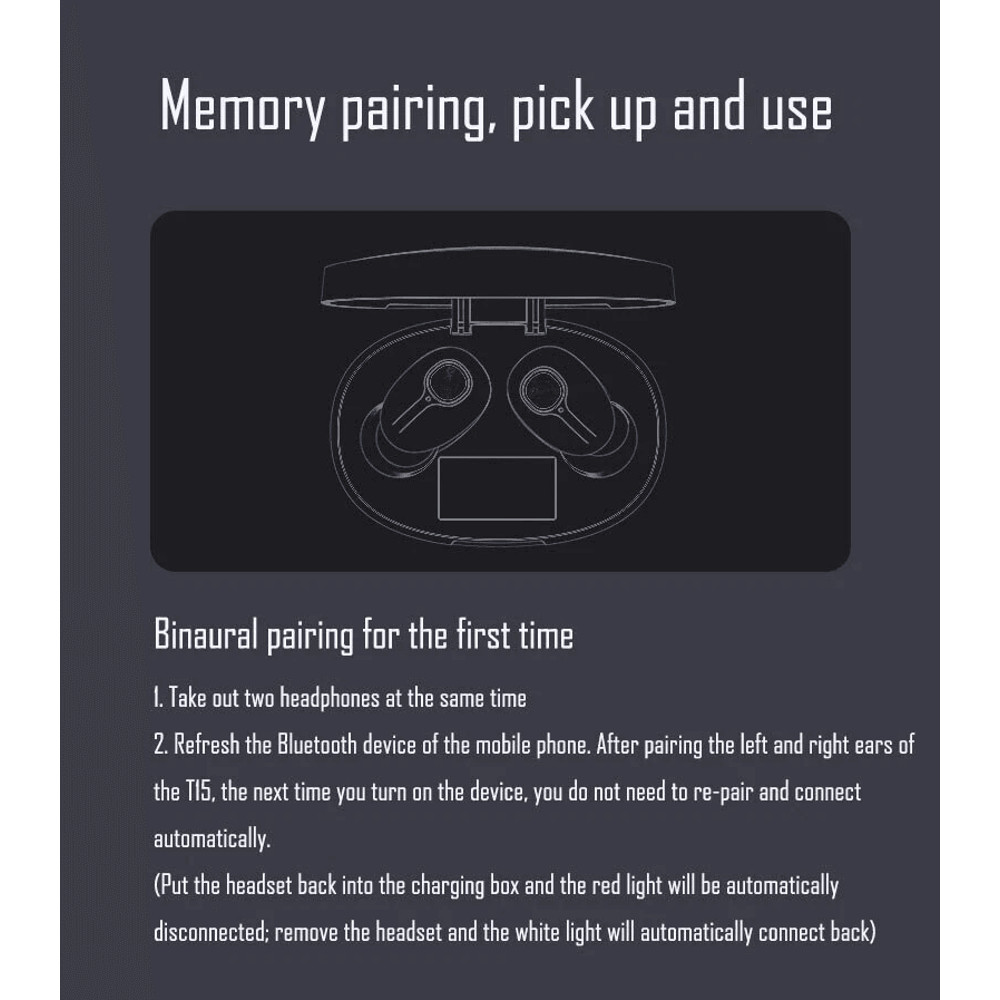 Memory pairing, pick up and use

Binaural pairing for the first time

1. Take out two headphones at the same time
2. Refresh the Bluetooth device of the mobile phone. After pairing the left and right ears of the T15, the next time you turn on the device, you do not need to re-pair and connect automatically.
(Put the headset back into the charging box and the red light will be automatically disconnected; remove the headset and the white light will automatically connect back)