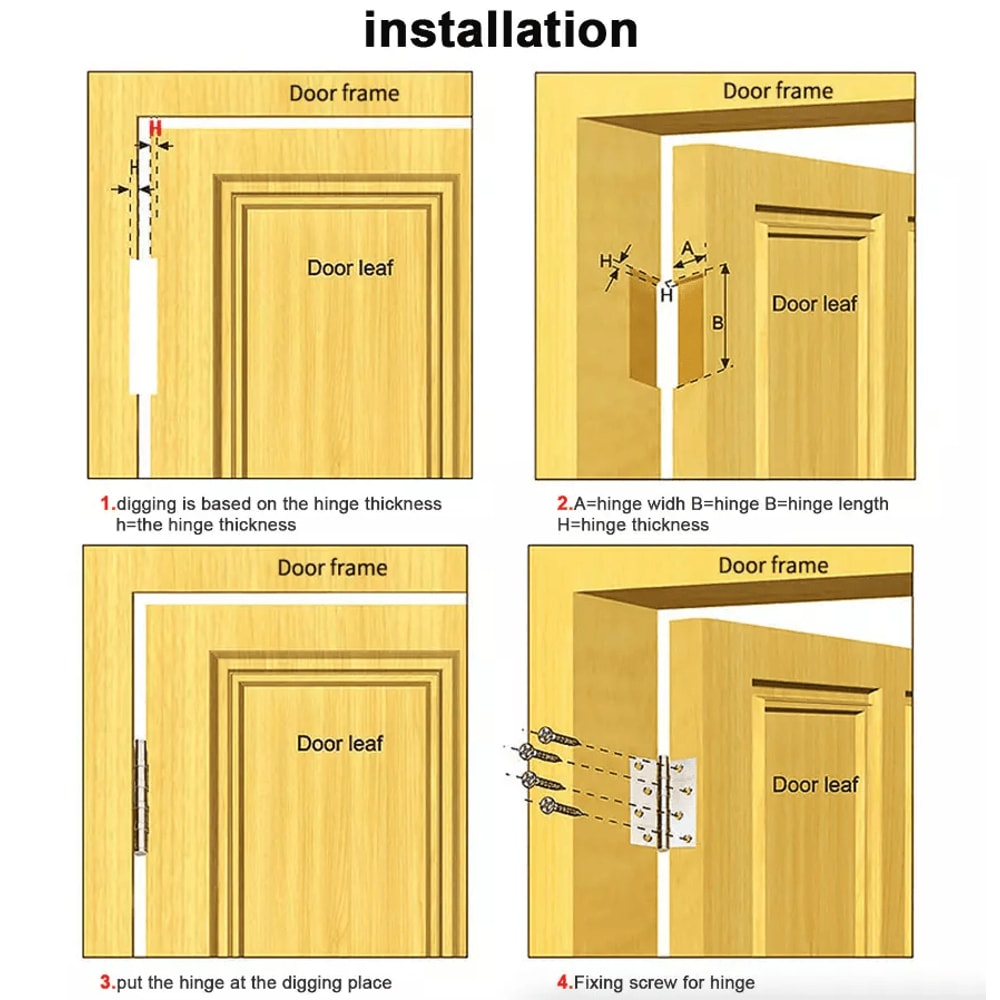 installation

Door frame

H

H

Door leaf

1.digging is based on the hinge thickness
h=the hinge thickness

Door frame

H

A

H

B

Door leaf

2.A=hinge widh B=hinge B=hinge length
H=hinge thickness

Door frame

Door leaf

3.put the hinge at the digging place

Door frame

Door leaf

4.Fixing screw for hinge