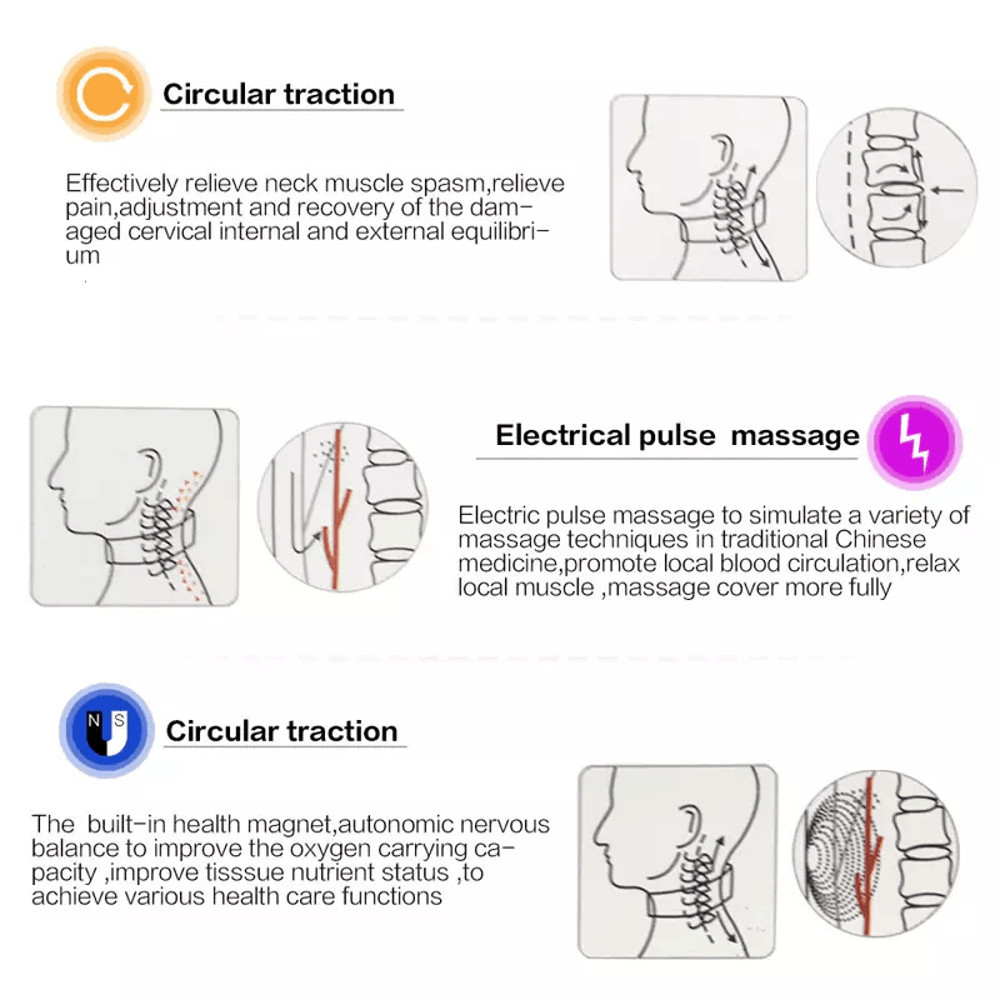 Circular traction

Effectively relieve neck muscle spasm,relieve pain,adjustment and recovery of the damaged cervical internal and external equilibrium

Electrical pulse  massage

Electric pulse massage to simulate a variety of massage techniques in traditional Chinese medicine,promote local blood circulation,relax local muscle ,massage cover more fully

N S

Circular traction

The  built-in health magnet,autonomic nervous balance to improve the oxygen carrying capacity ,improve tisssue nutrient status ,to achieve various health care functions