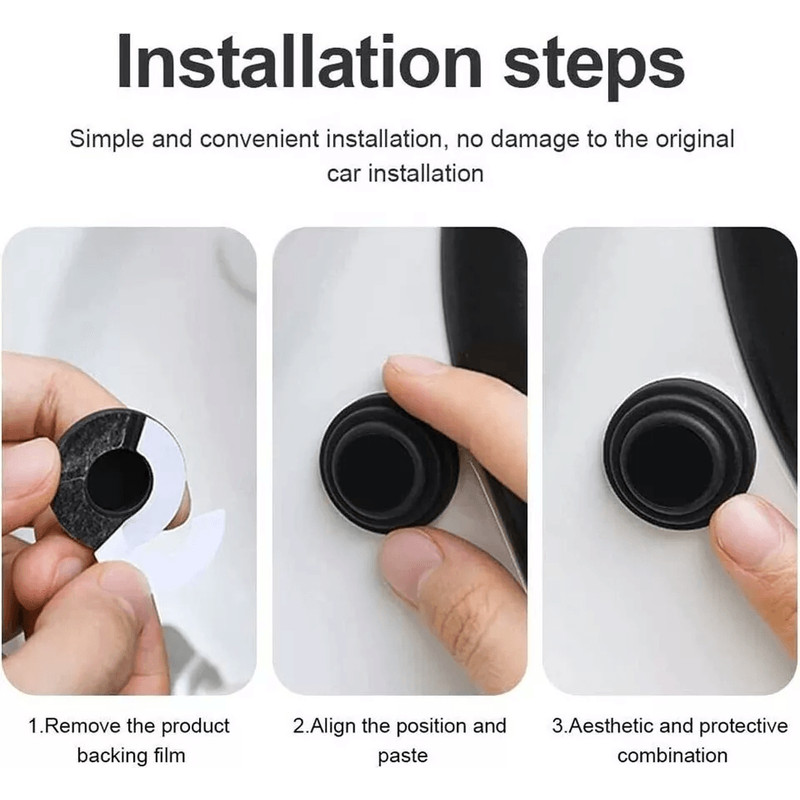 Installation steps

Simple and convenient installation, no damage to the original car installation

1.Remove the product backing film

2.Align the position and paste

3.Aesthetic and protective combination