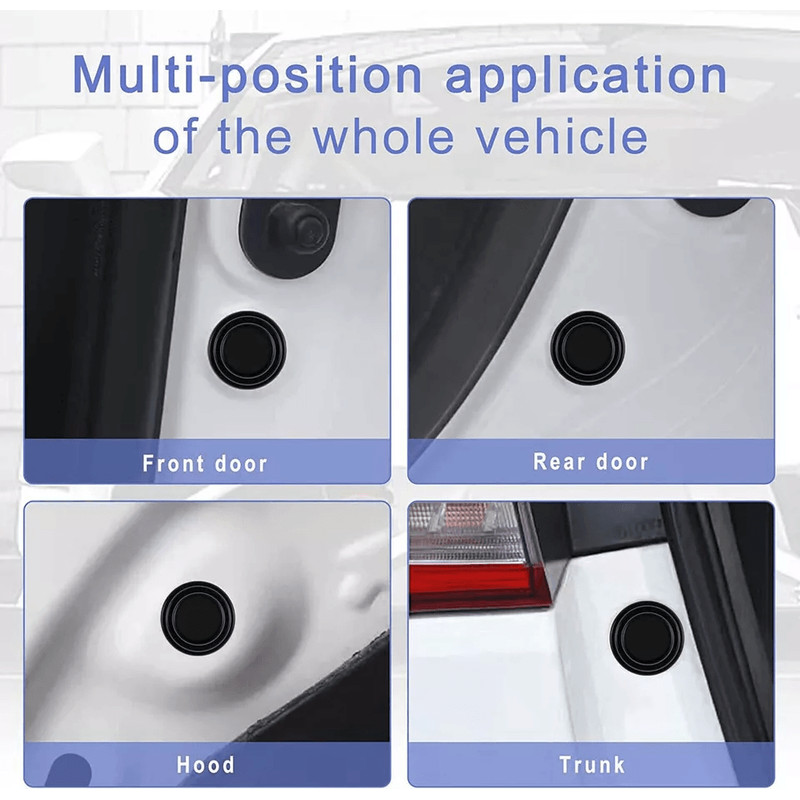 Multi-position application of the whole vehicle

Front door

Rear door

Hood

Trunk