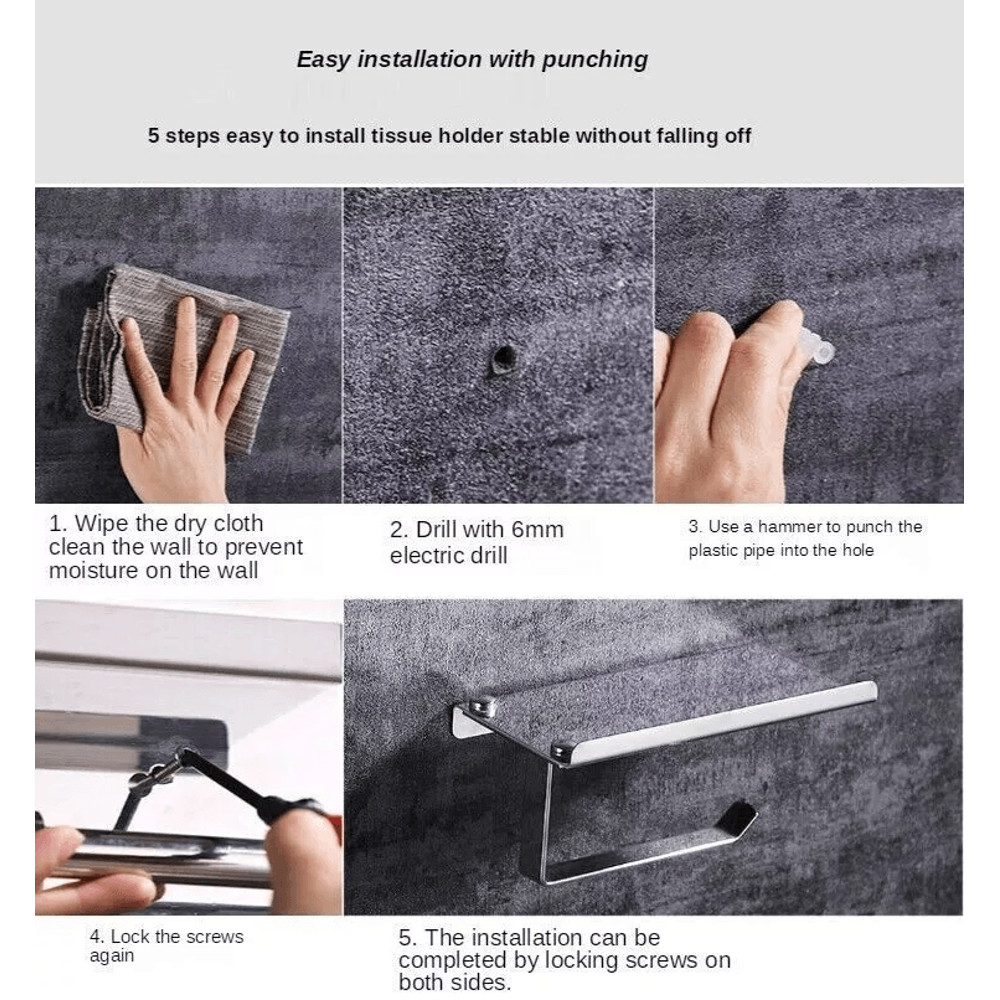 Easy installation with punching

5 steps easy to install tissue holder stable without falling off

1. Wipe the dry cloth clean the wall to prevent moisture on the wall

2. Drill with 6mm electric drill

3. Use a hammer to punch the plastic pipe into the hole

4. Lock the screws again

5. The installation can be completed by locking screws on both sides.