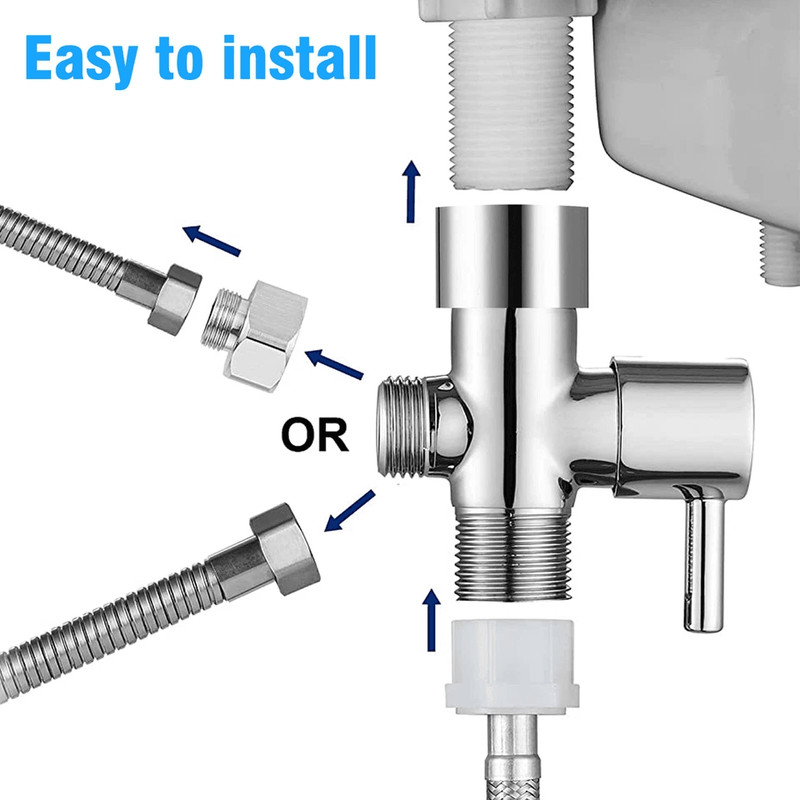 Easy to install

OR