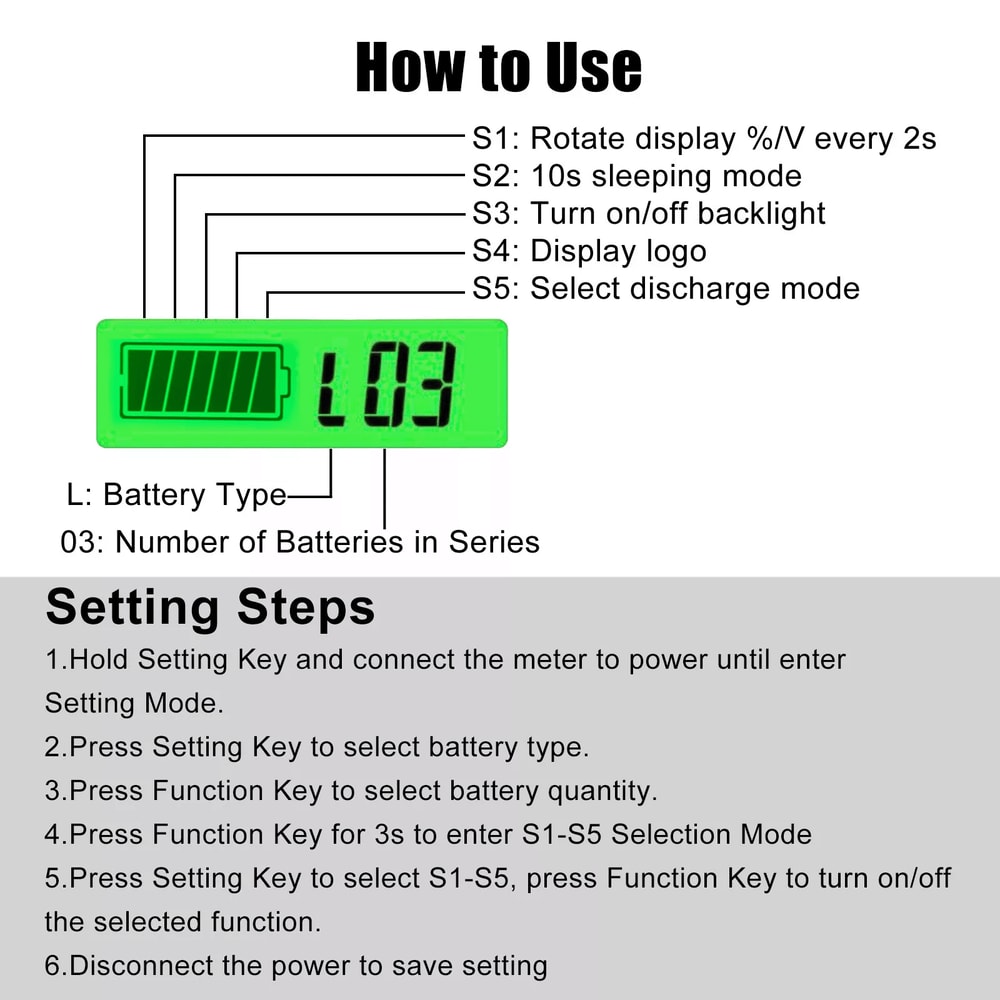 How to Use

S1: Rotate display %/V every 2s
S2: 10s sleeping mode
S3: Turn on/off backlight
S4: Display logo
S5: Select discharge mode

L03

L: Battery Type
03: Number of Batteries in Series

Setting Steps

1.Hold Setting Key and connect the meter to power until enter Setting Mode.
2.Press Setting Key to select battery type.
3.Press Function Key to select battery quantity.
4.Press Function Key for 3s to enter S1-S5 Selection Mode
5.Press Setting Key to select S1-S5, press Function Key to turn on/off the selected function.
6.Disconnect the power to save setting