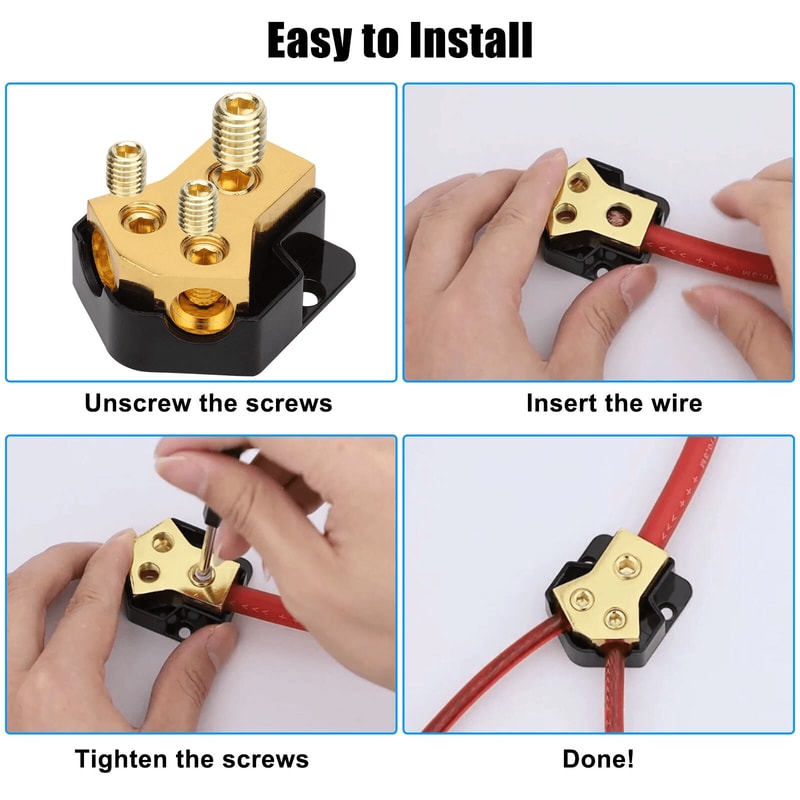 Easy to Install

Unscrew the screws

Insert the wire

Tighten the screws

Done!