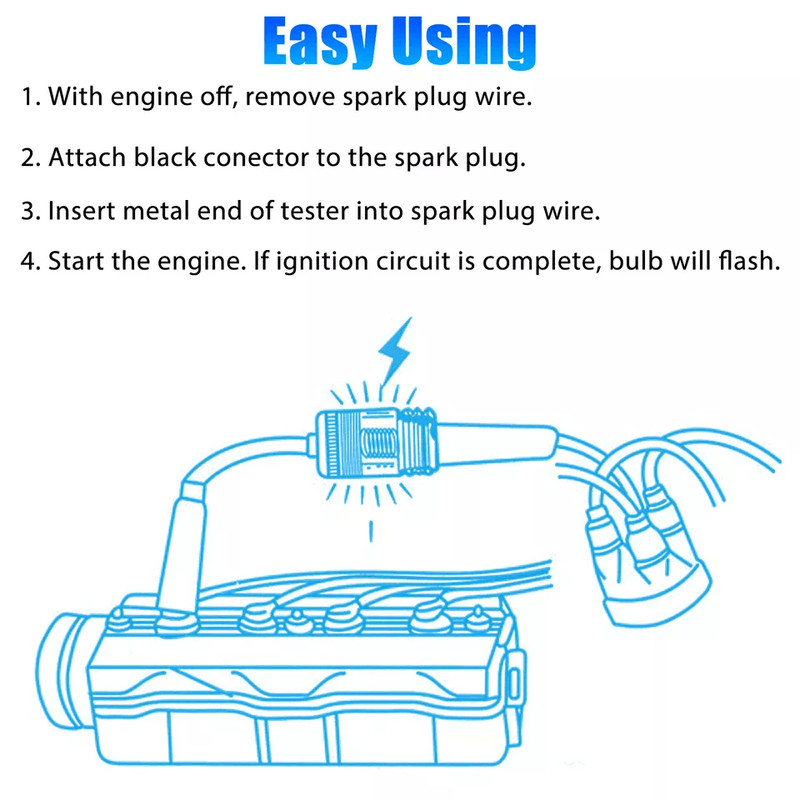 Easy Using

1. With engine off, remove spark plug wire.

2. Attach black conector to the spark plug.

3. Insert metal end of tester into spark plug wire.

4. Start the engine. If ignition circuit is complete, bulb will flash.