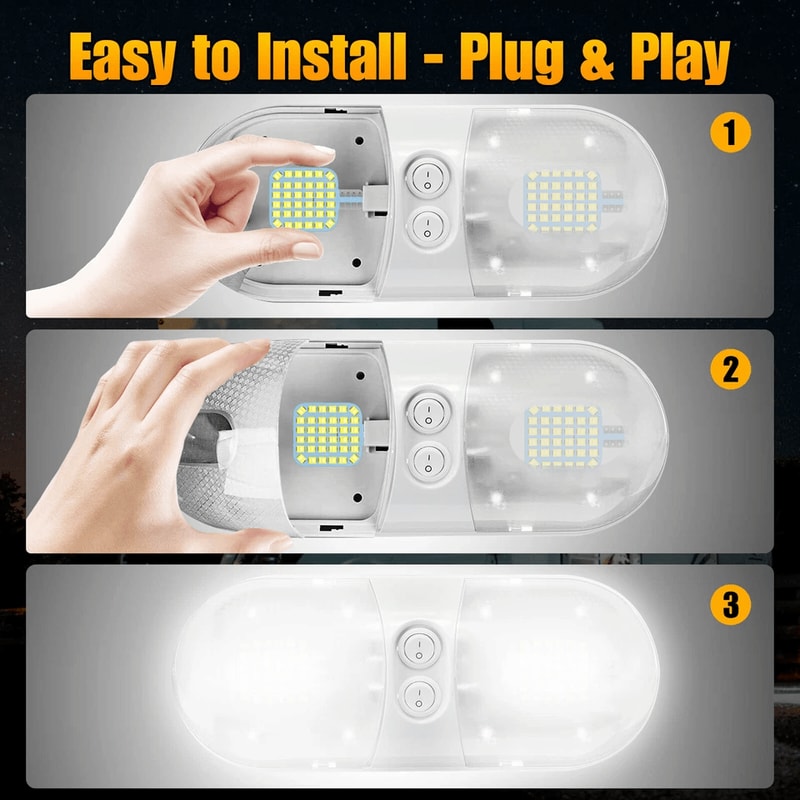 Easy to Install - Plug & Play

1

2

3