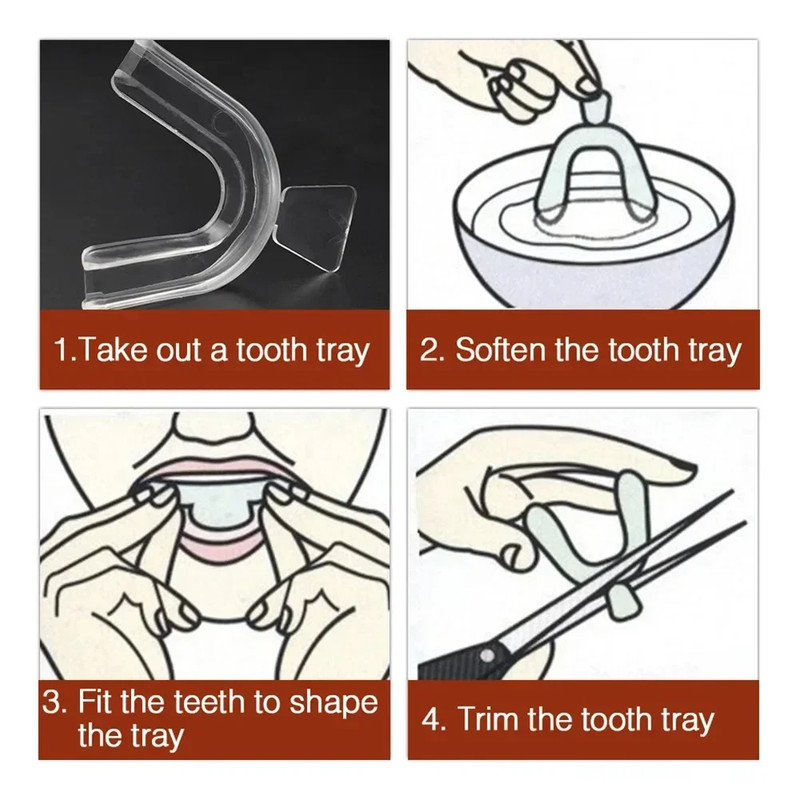 1.Take out a tooth tray

2. Soften the tooth tray

3. Fit the teeth to shape the tray

4. Trim the tooth tray