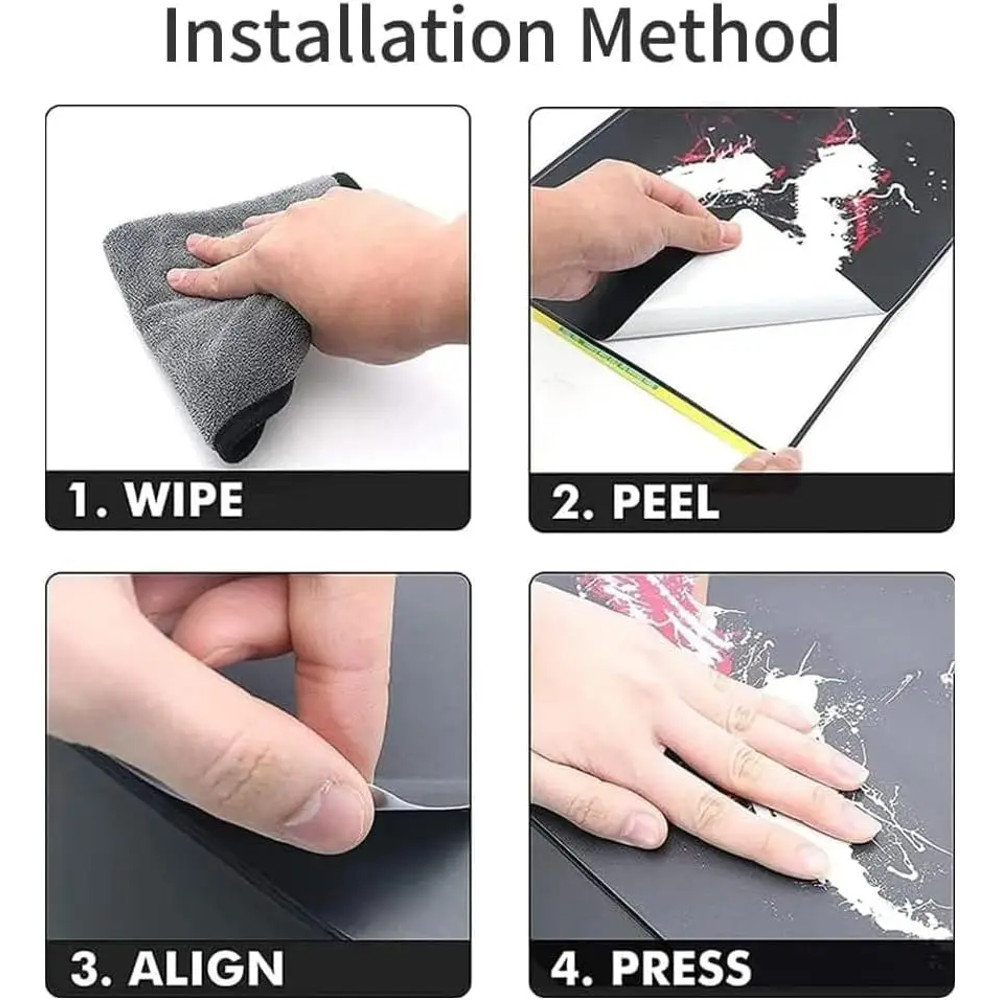 Installation Method

1. WIPE

2. PEEL

3. ALIGN

4. PRESS