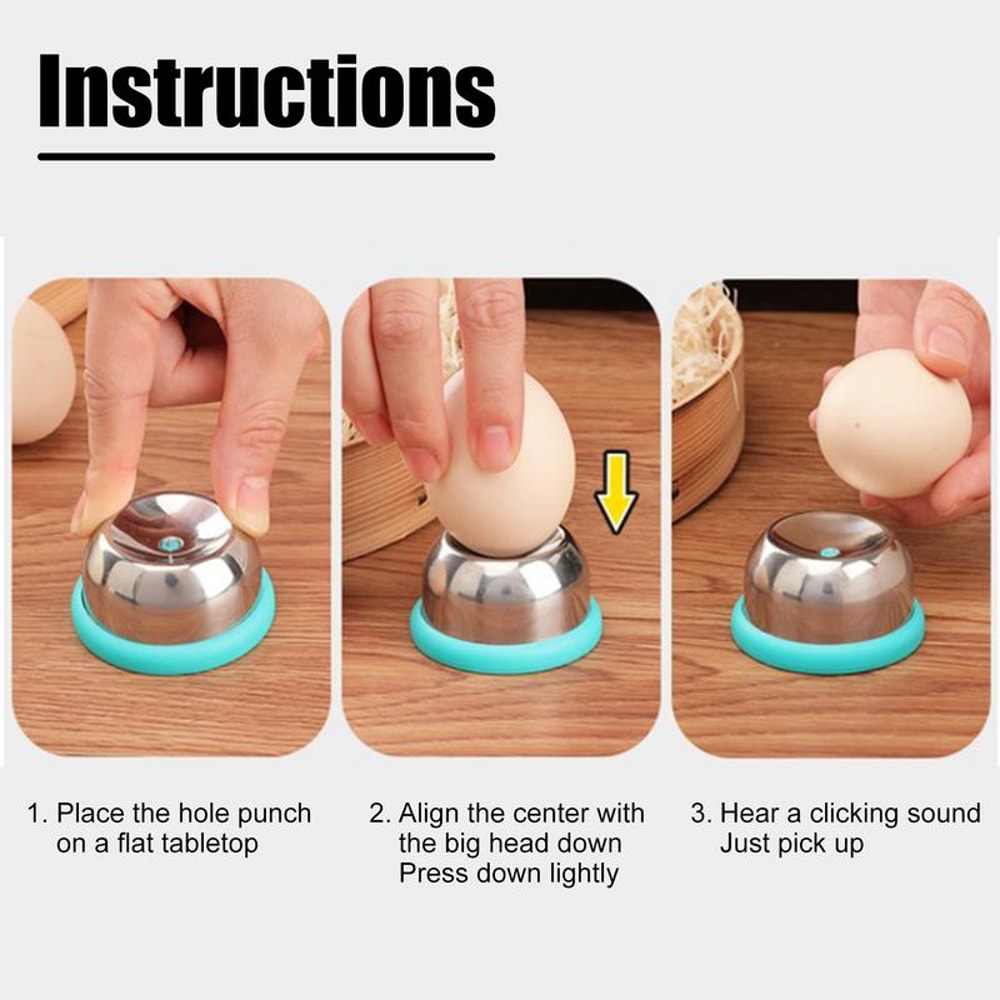 Instructions

1. Place the hole punch on a flat tabletop

2. Align the center with the big head down
Press down lightly

3. Hear a clicking sound
Just pick up