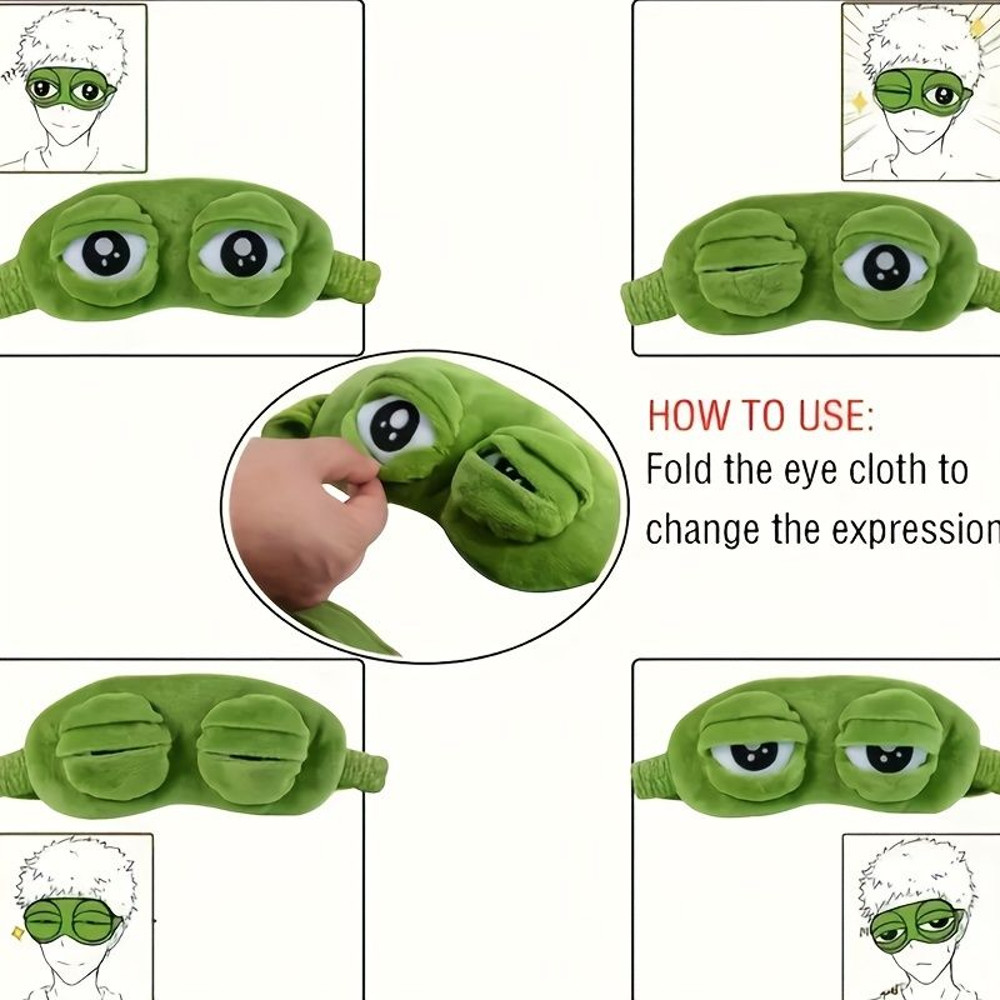 HOW TO USE:
Fold the eye cloth to change the expression