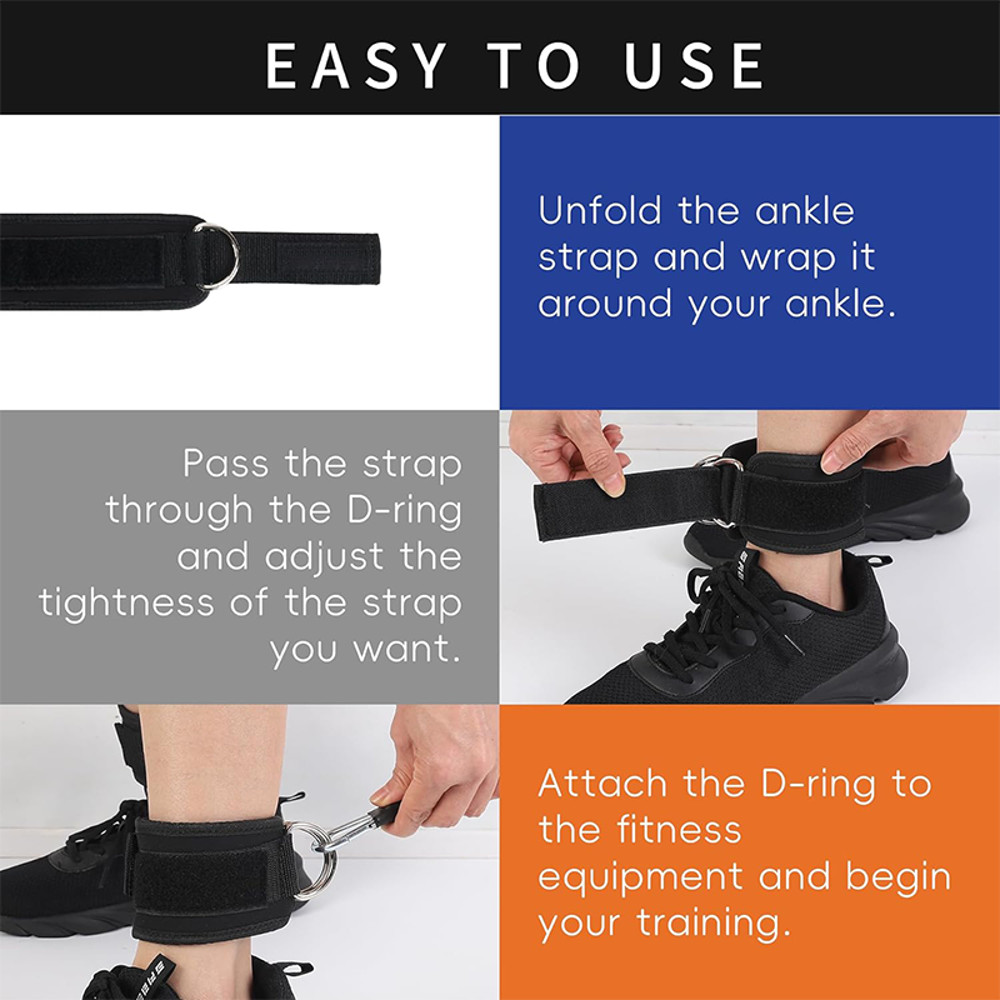 EASY TO USE

Unfold the ankle strap and wrap it around your ankle.

Pass the strap through the D-ring and adjust the tightness of the strap you want.

Attach the D-ring to the fitness equipment and begin your training.