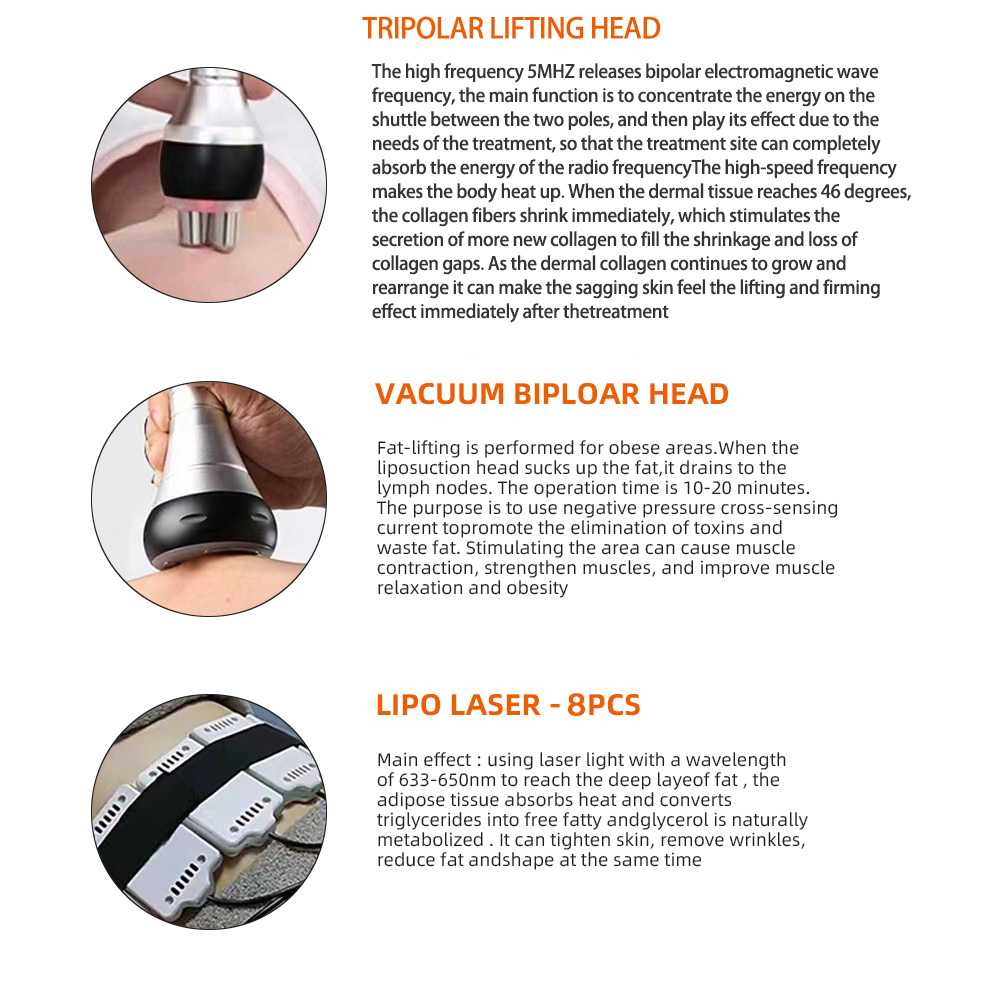 TRIPOLAR LIFTING HEAD

The high frequency 5MHZ releases bipolar electromagnetic wave frequency, the main function is to concentrate the energy on the shuttle between the two poles, and then play its effect due to the needs of the treatment, so that the treatment site can completely absorb the energy of the radio frequencyThe high-speed frequency makes the body heat up. When the dermal tissue reaches 46 degrees, the collagen fibers shrink immediately, which stimulates the secretion of more new collagen to fill the shrinkage and loss of collagen gaps. As the dermal collagen continues to grow and rearrange it can make the sagging skin feel the lifting and firming effect immediately after thetreatment

VACUUM BIPLOAR HEAD

Fat-lifting is performed for obese areas.When the liposuction head sucks up the fat,it drains to the lymph nodes. The operation time is 10-20 minutes. The purpose is to use negative pressure cross-sensing current topromote the elimination of toxins and waste fat. Stimulating the area can cause muscle contraction, strengthen muscles, and improve muscle relaxation and obesity

LIPO LASER - 8PCS

Main effect : using laser light with a wavelength of 633-650nm to reach the deep layeof fat , the adipose tissue absorbs heat and converts triglycerides into free fatty andglycerol is naturally metabolized . It can tighten skin, remove wrinkles, reduce fat andshape at the same time