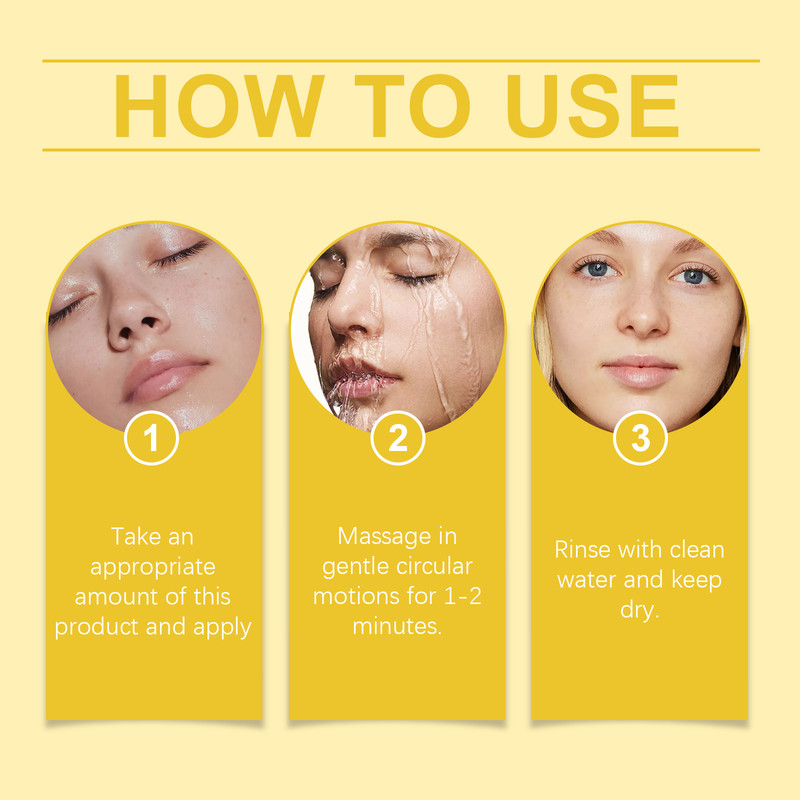 HOW TO USE

1

Take an appropriate amount of this product and apply

2

Massage in gentle circular motions for 1-2 minutes.

3

Rinse with clean water and keep dry.